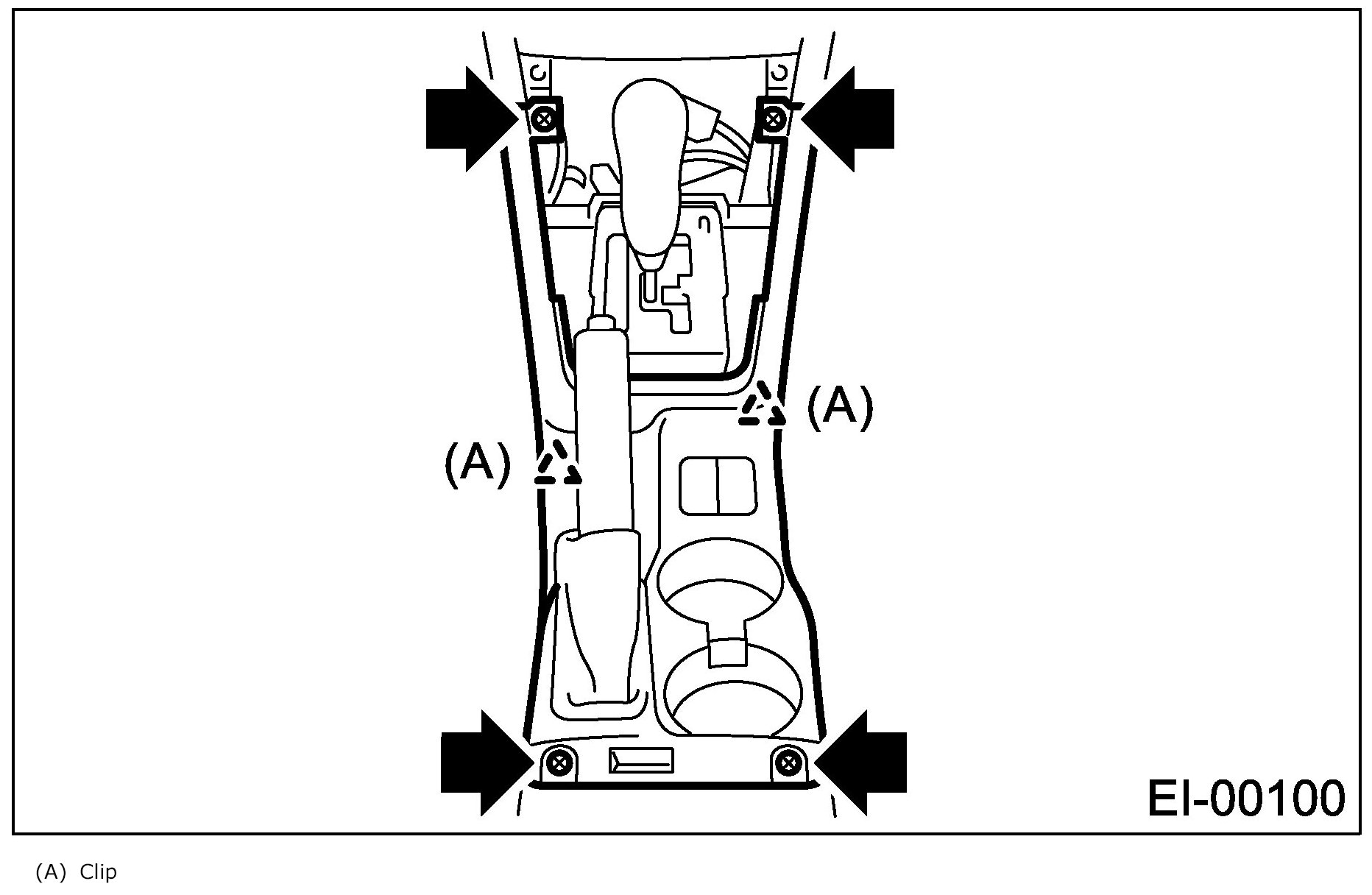 (A)

(A)

EI-00100

(A) Clip