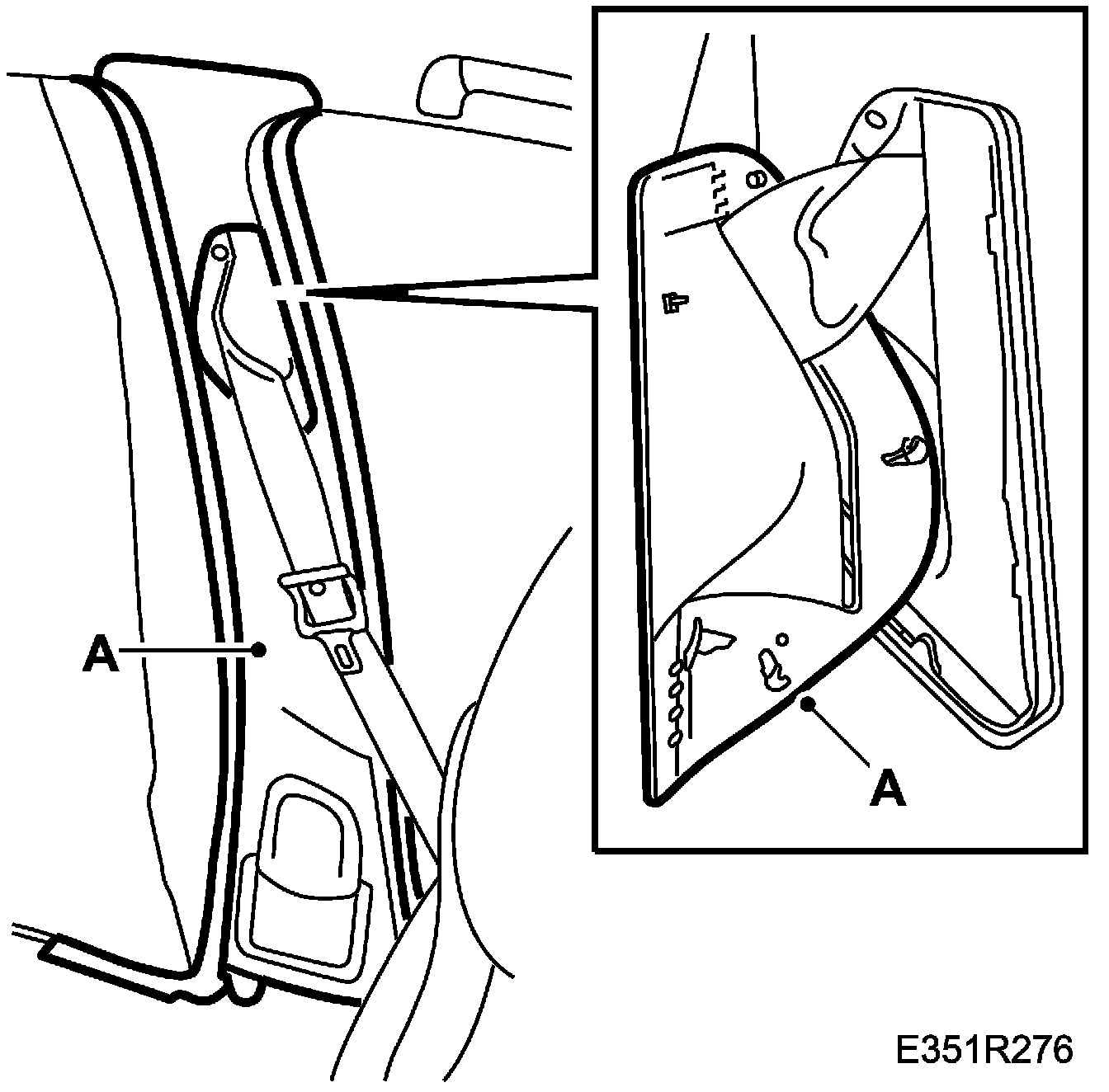 A

A

E351R276