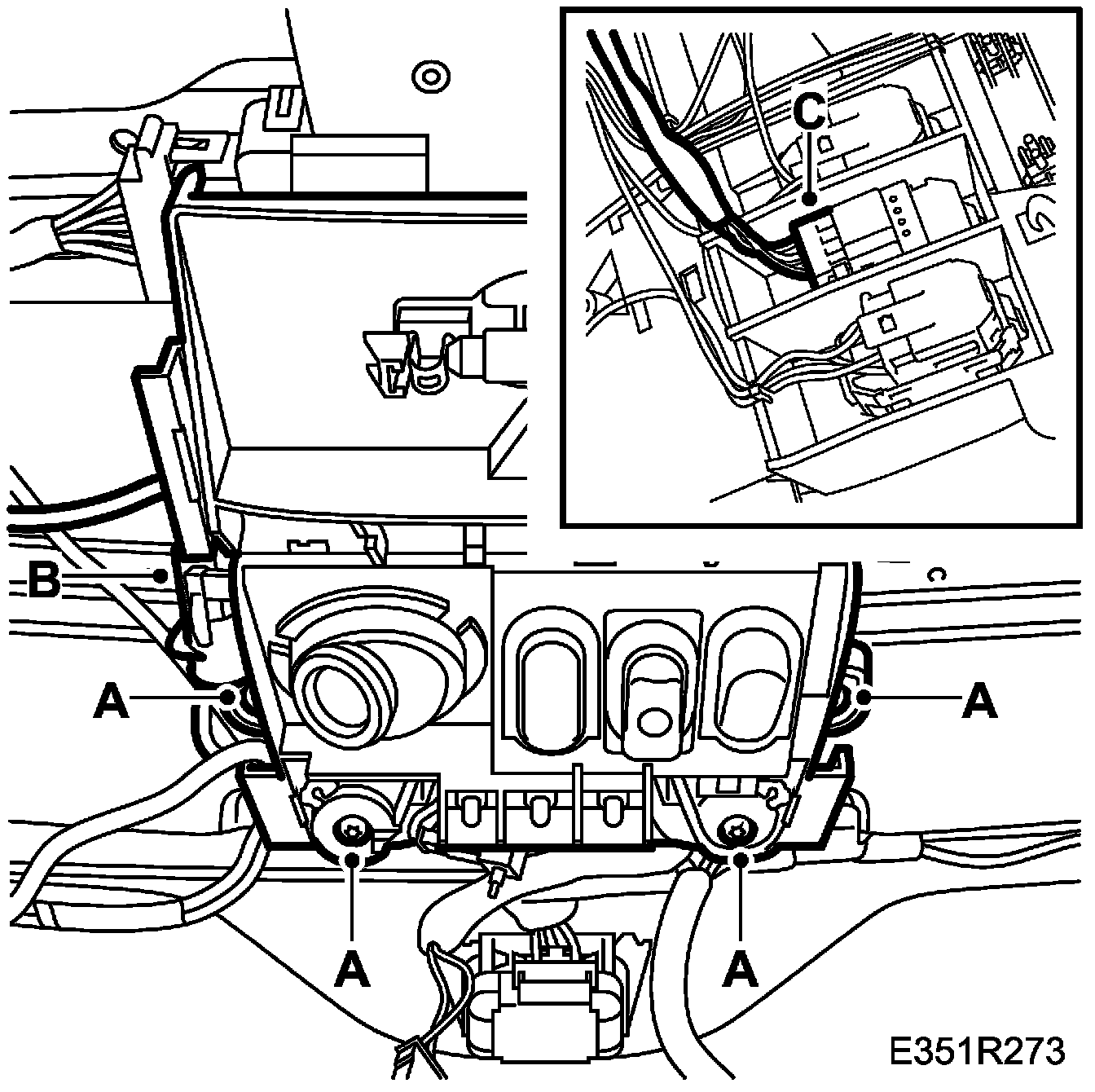 C
B
A
A
A
A
E351R273