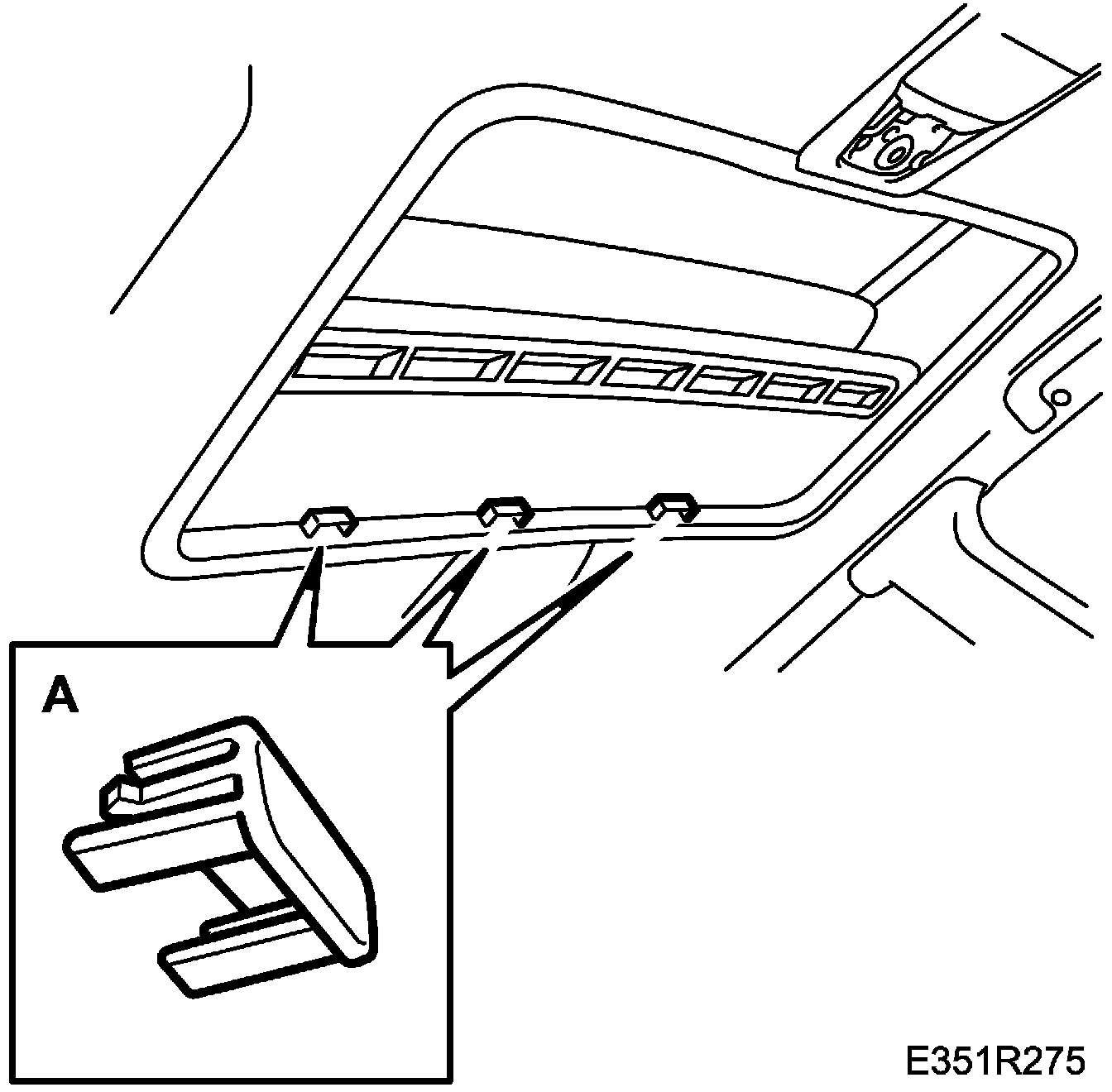 A

E351R275