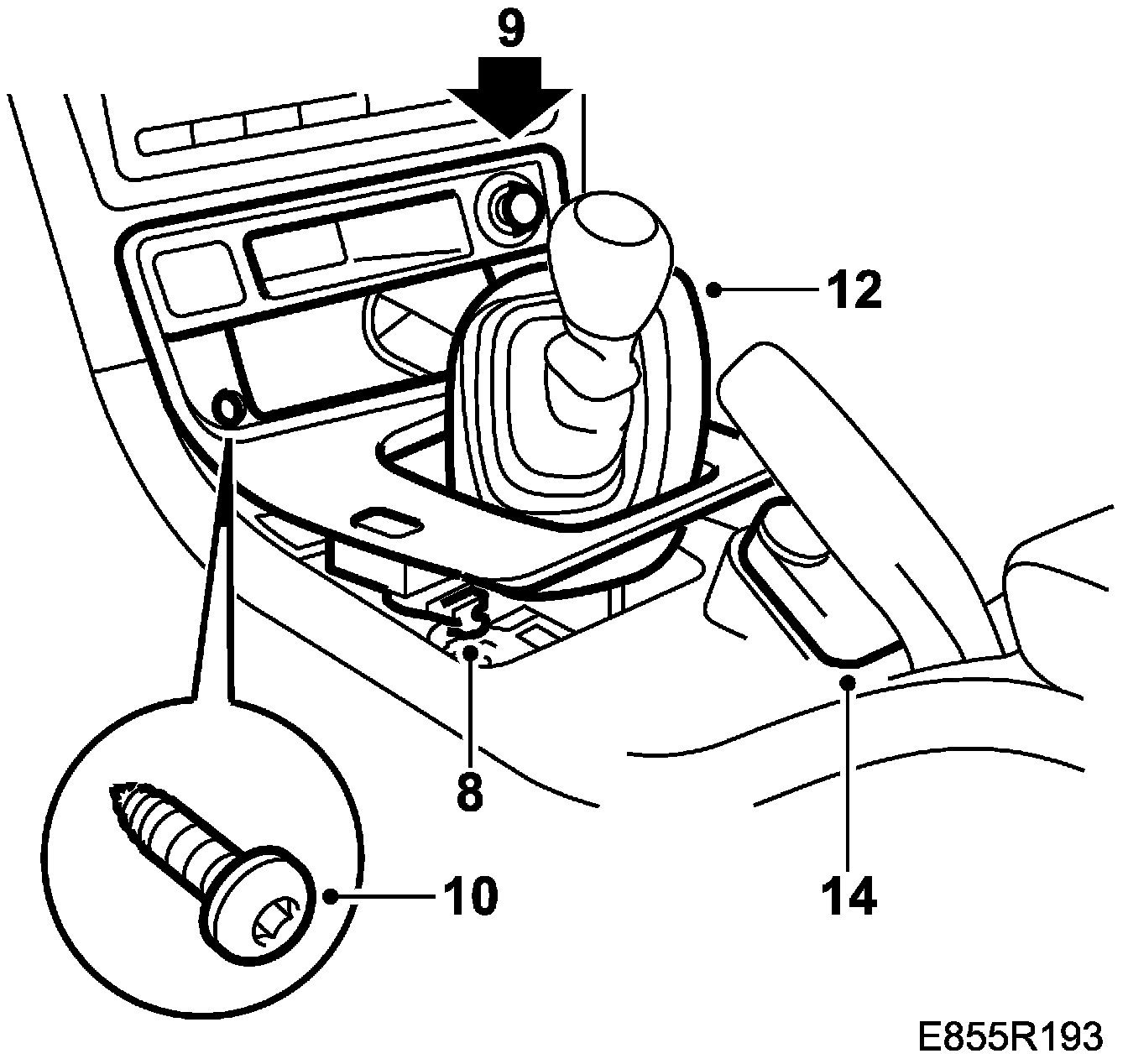 9
12
8
10
14
E855R193