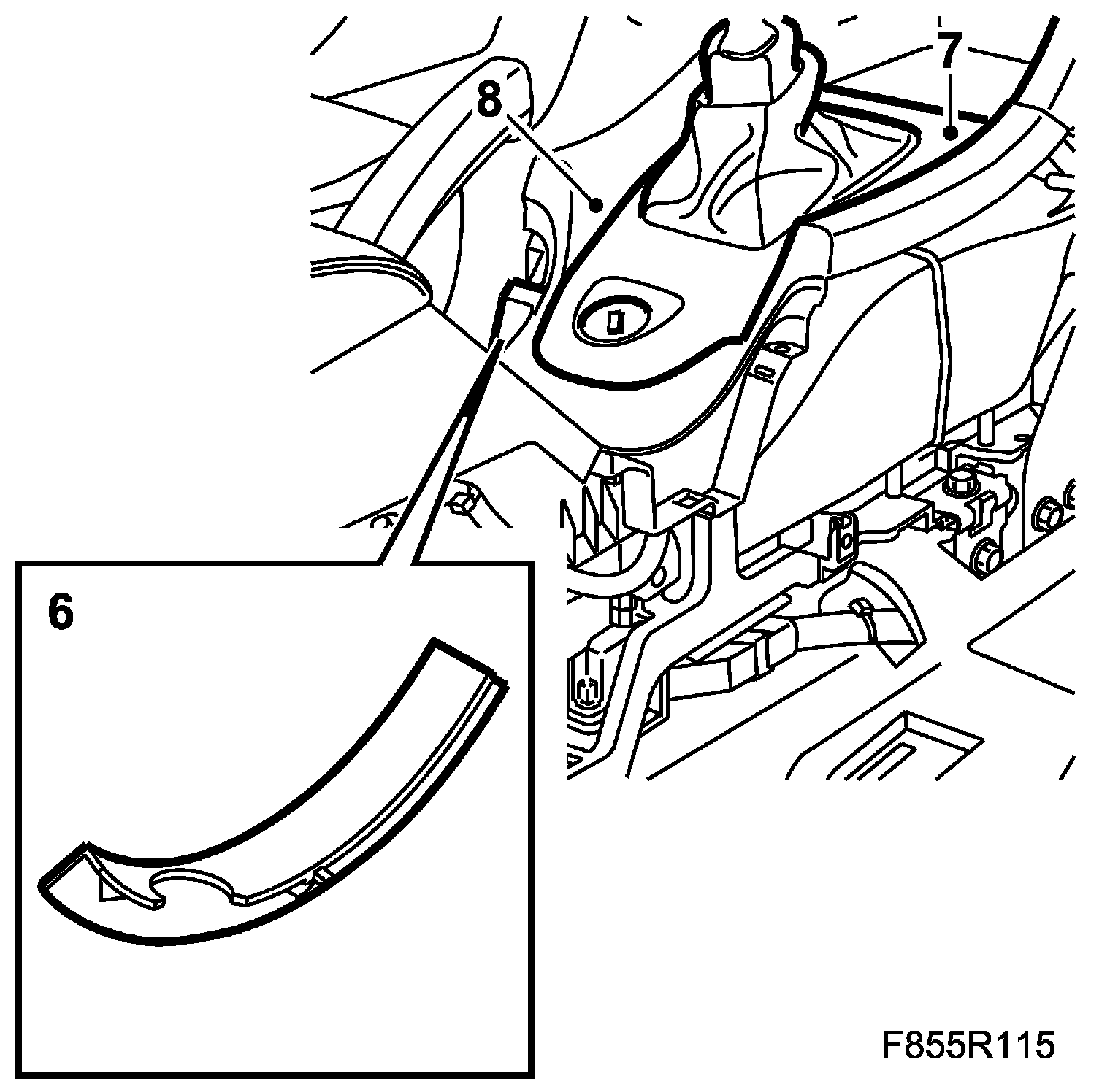 8
7
6
F855R115