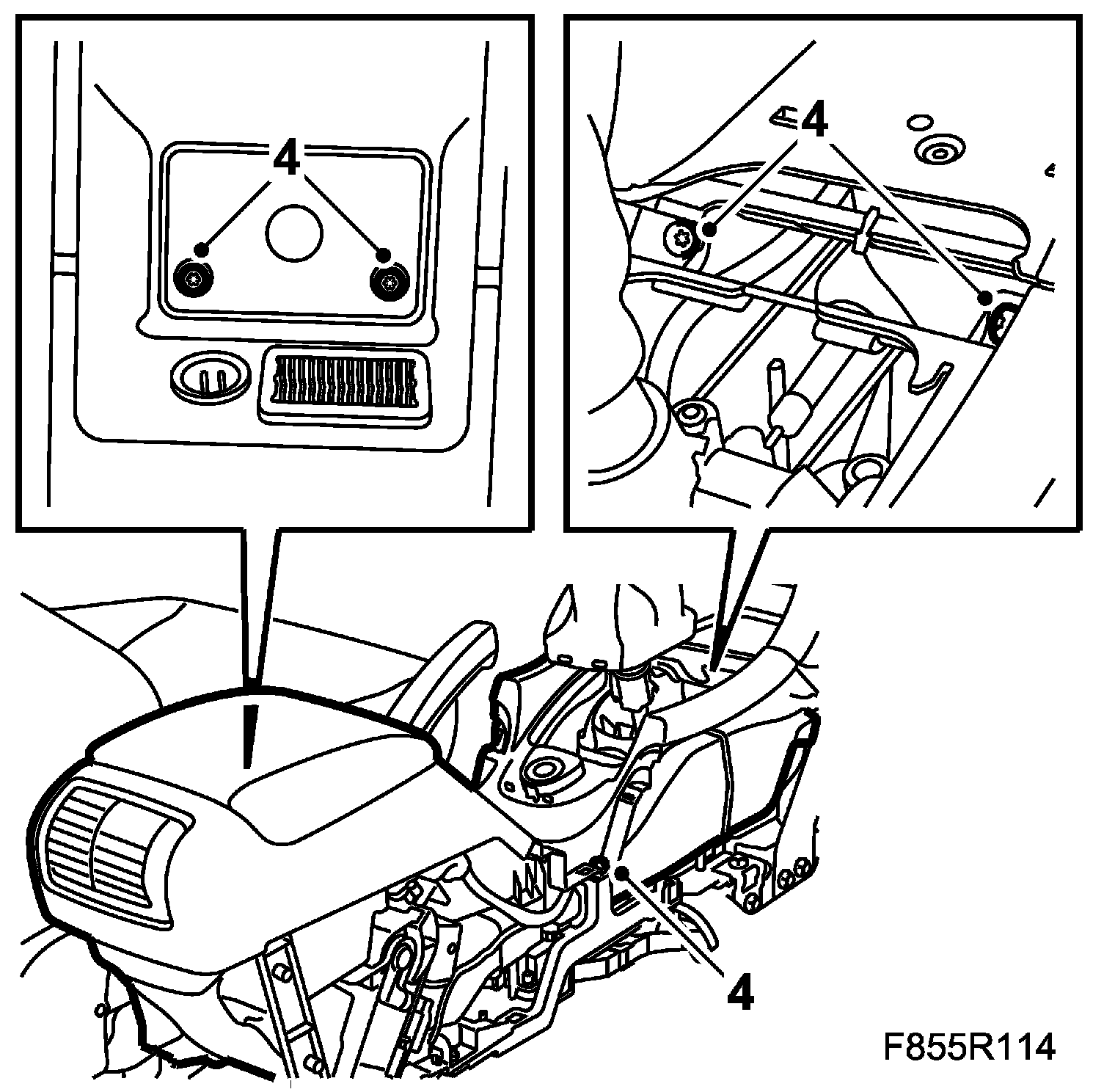 4

4

4

F855R114