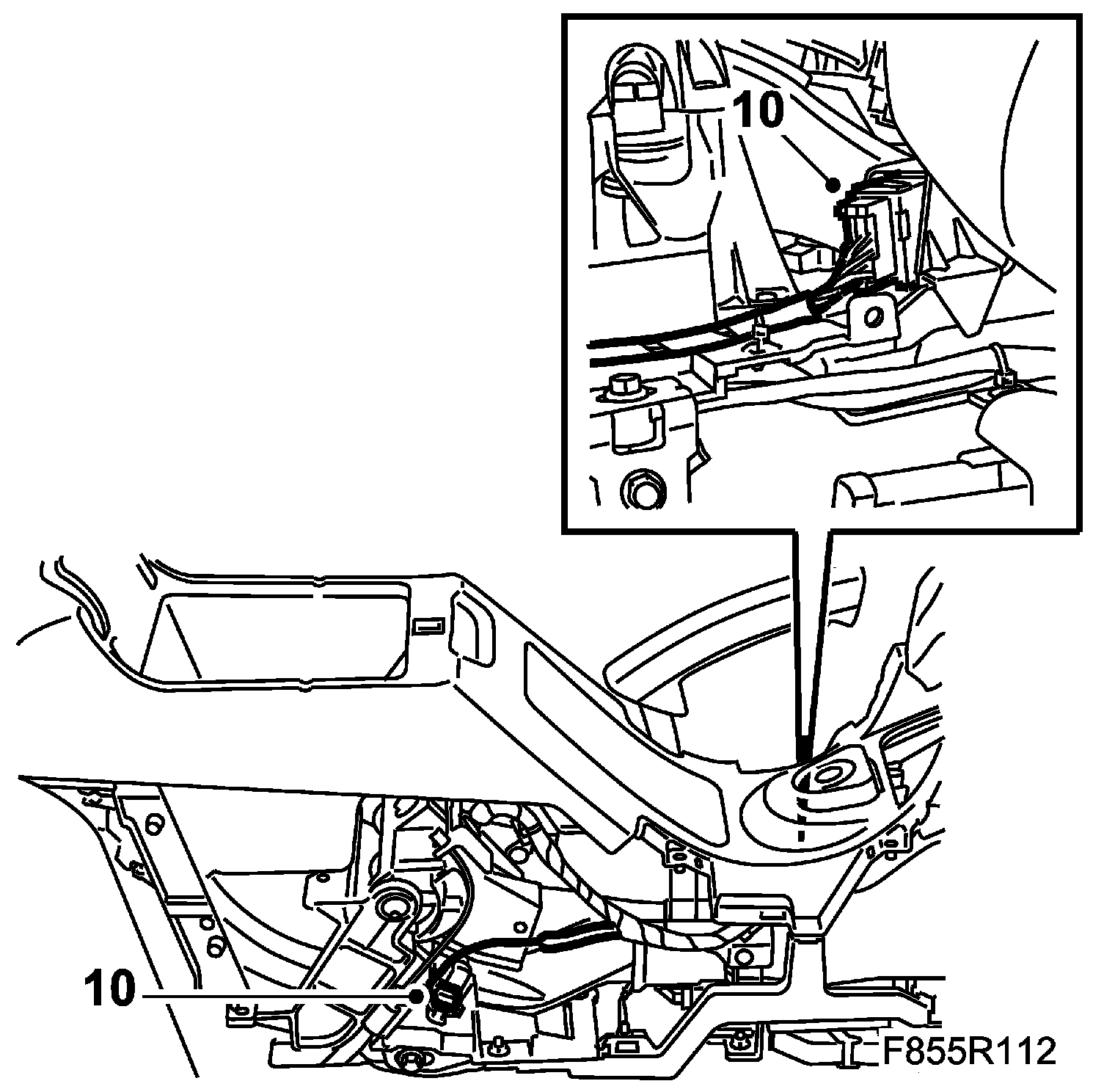 10

10

F855R112