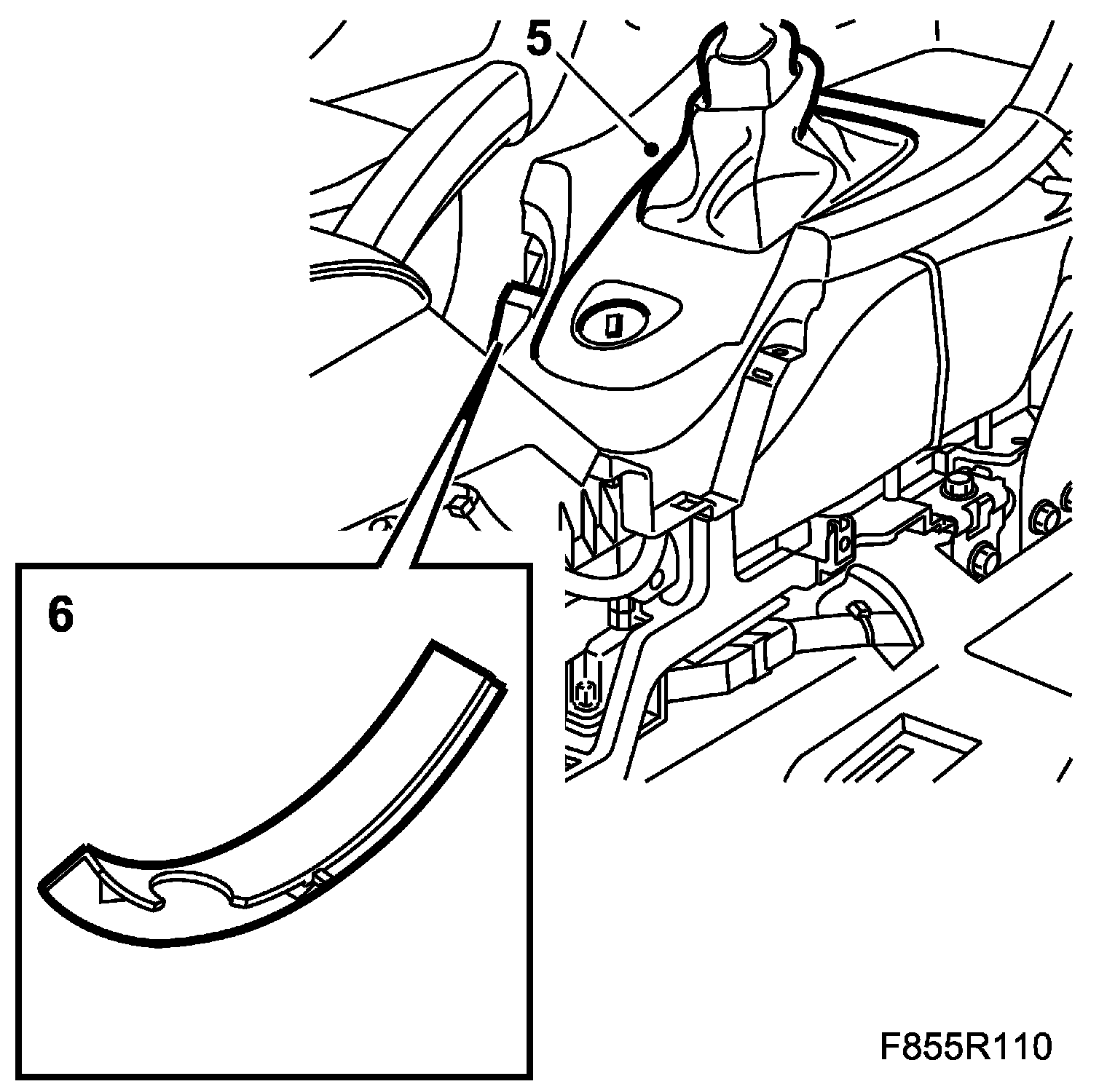 5

6

F855R110