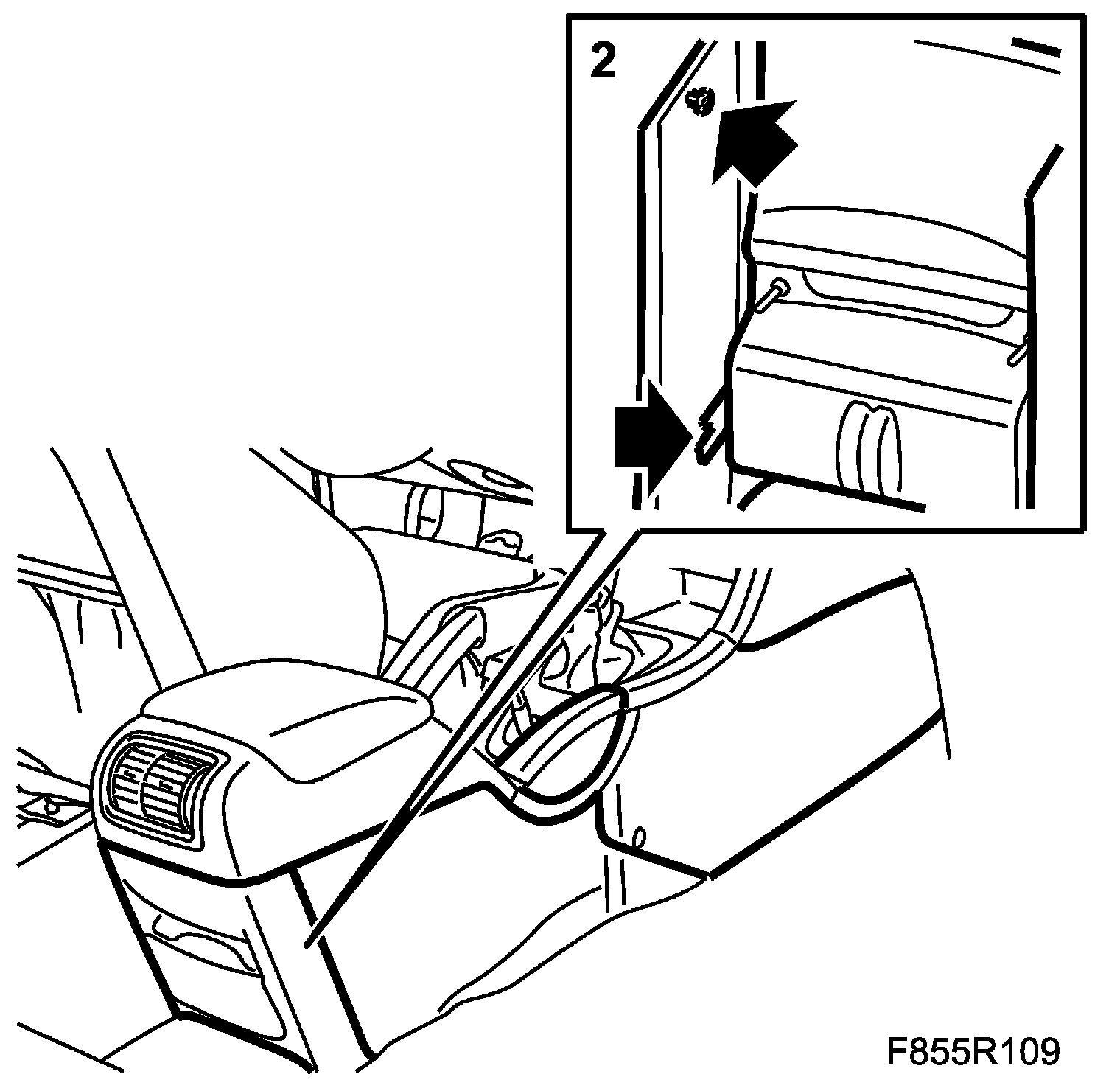 2

F855R109