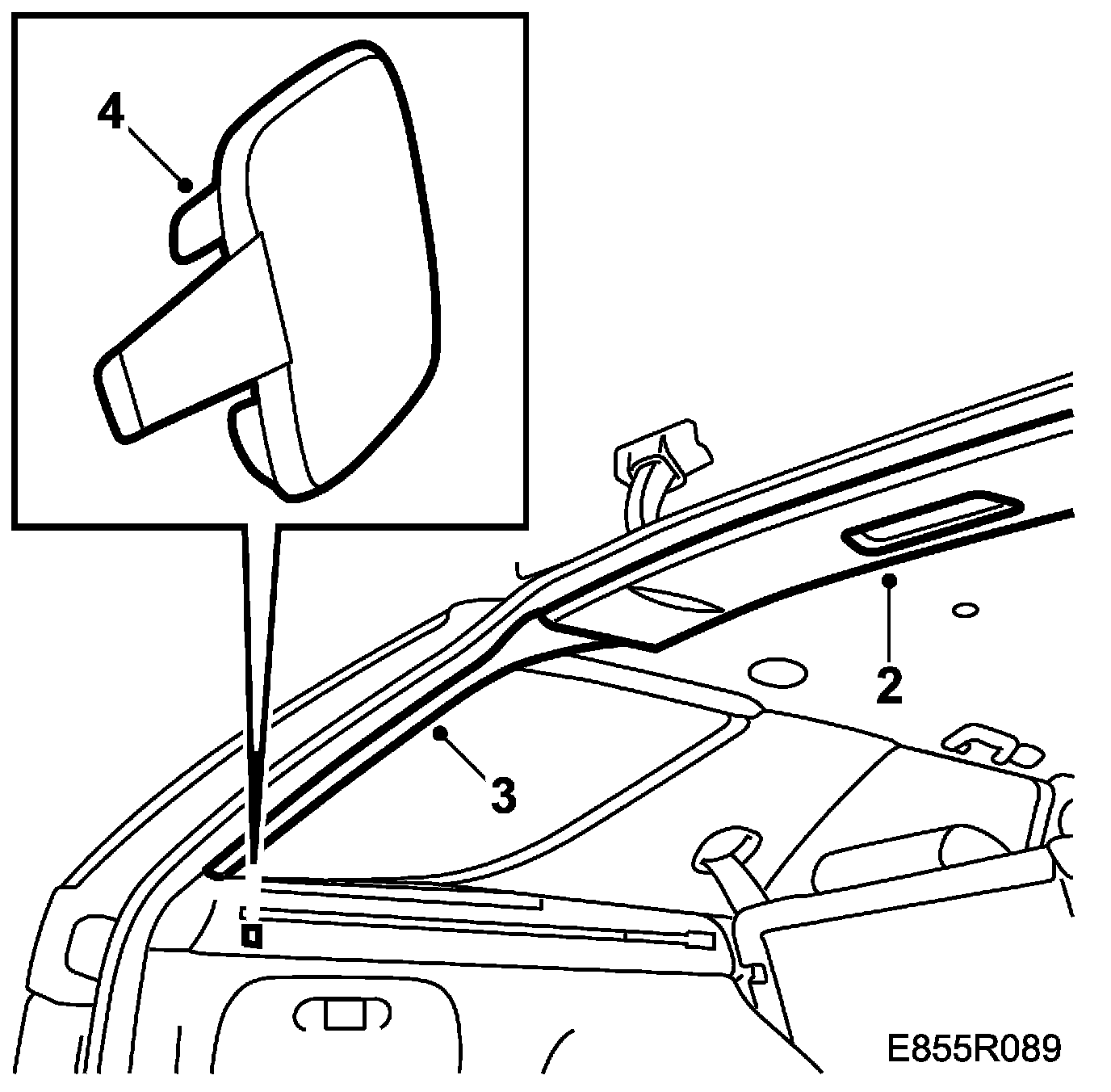 4
2
3
E855R089