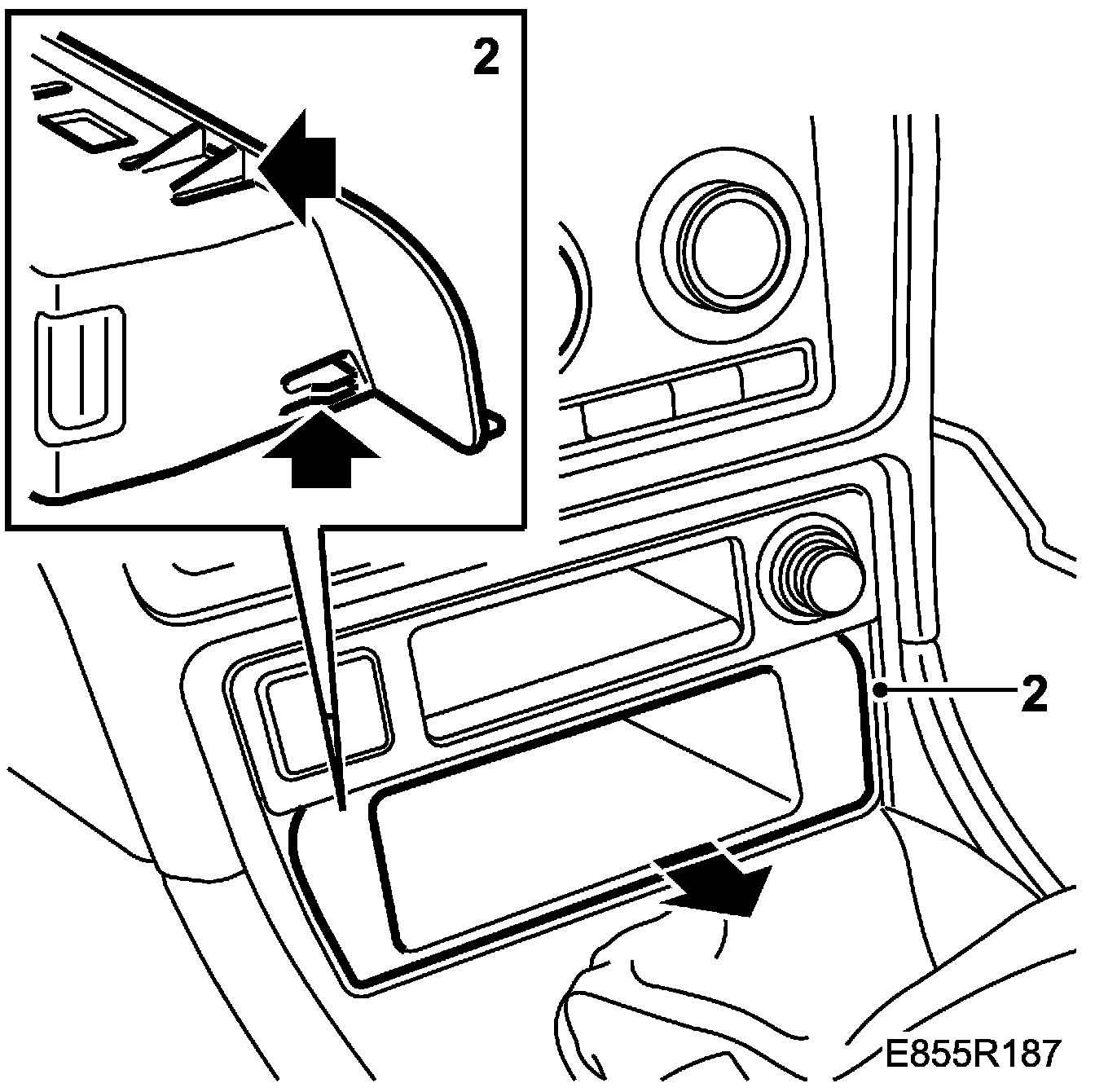 2

2

E855R187