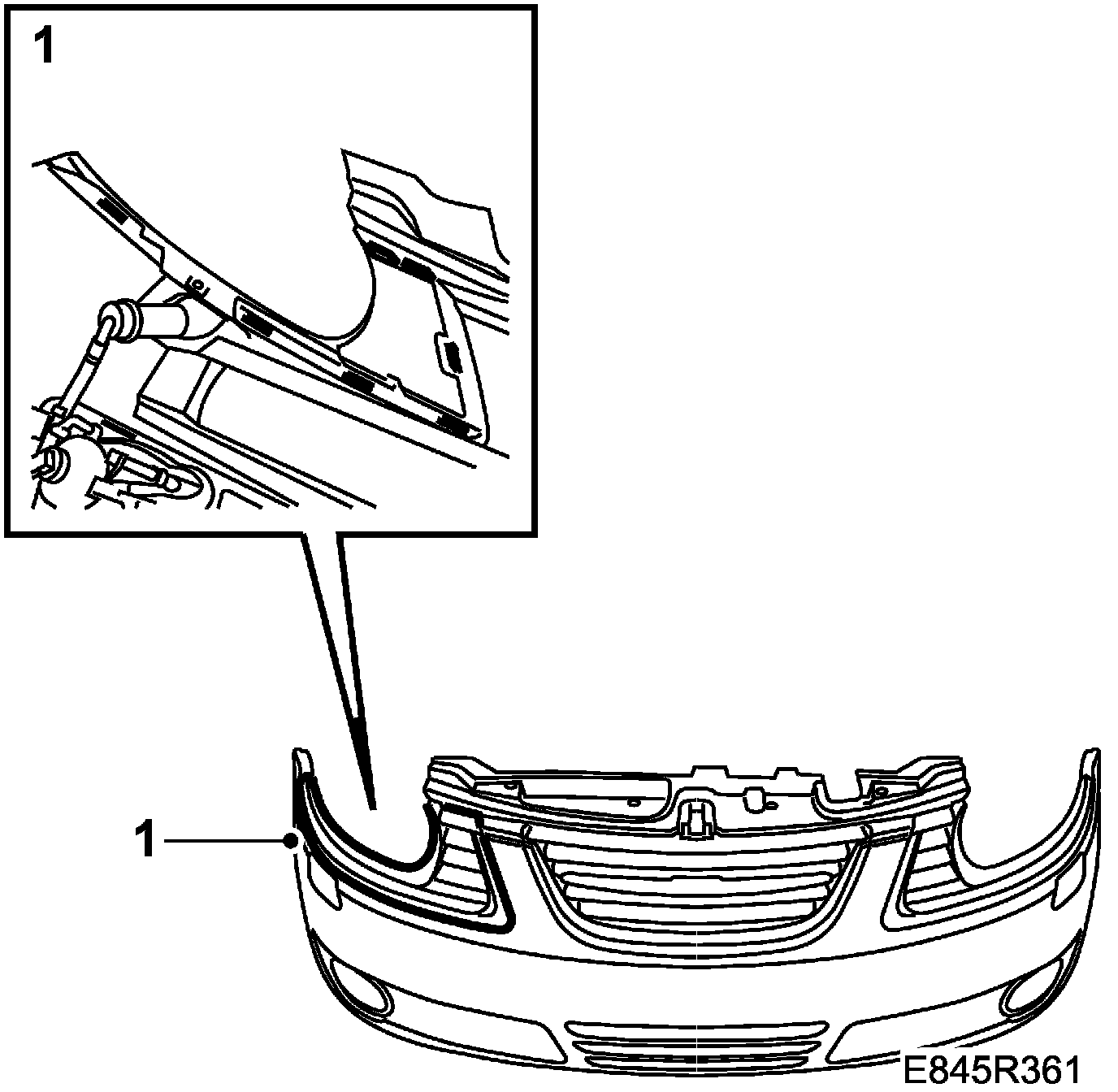 1

1

E845R361