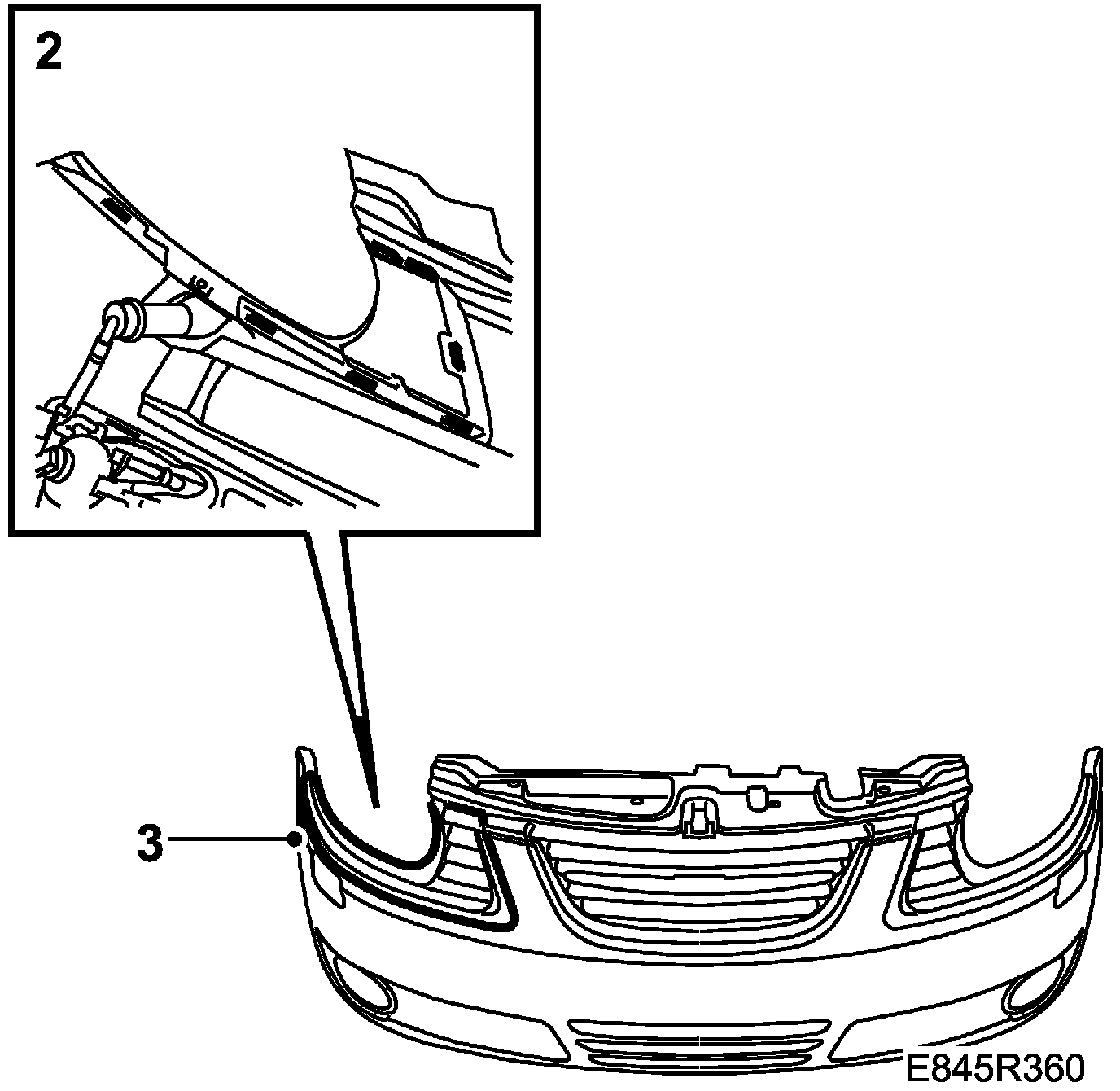 2

3

E845R360