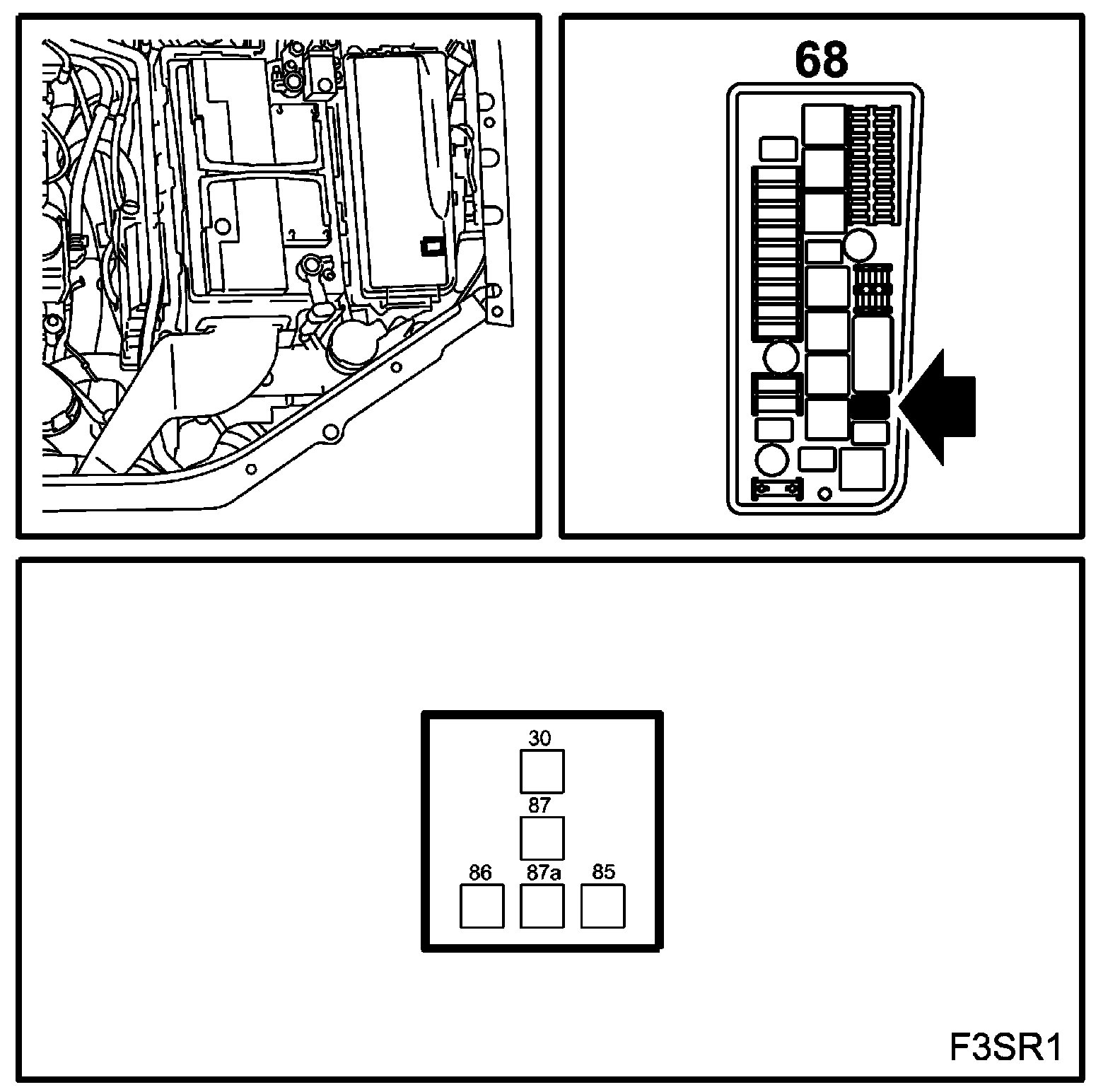 68

30

87

86

87a

85

F3SR1