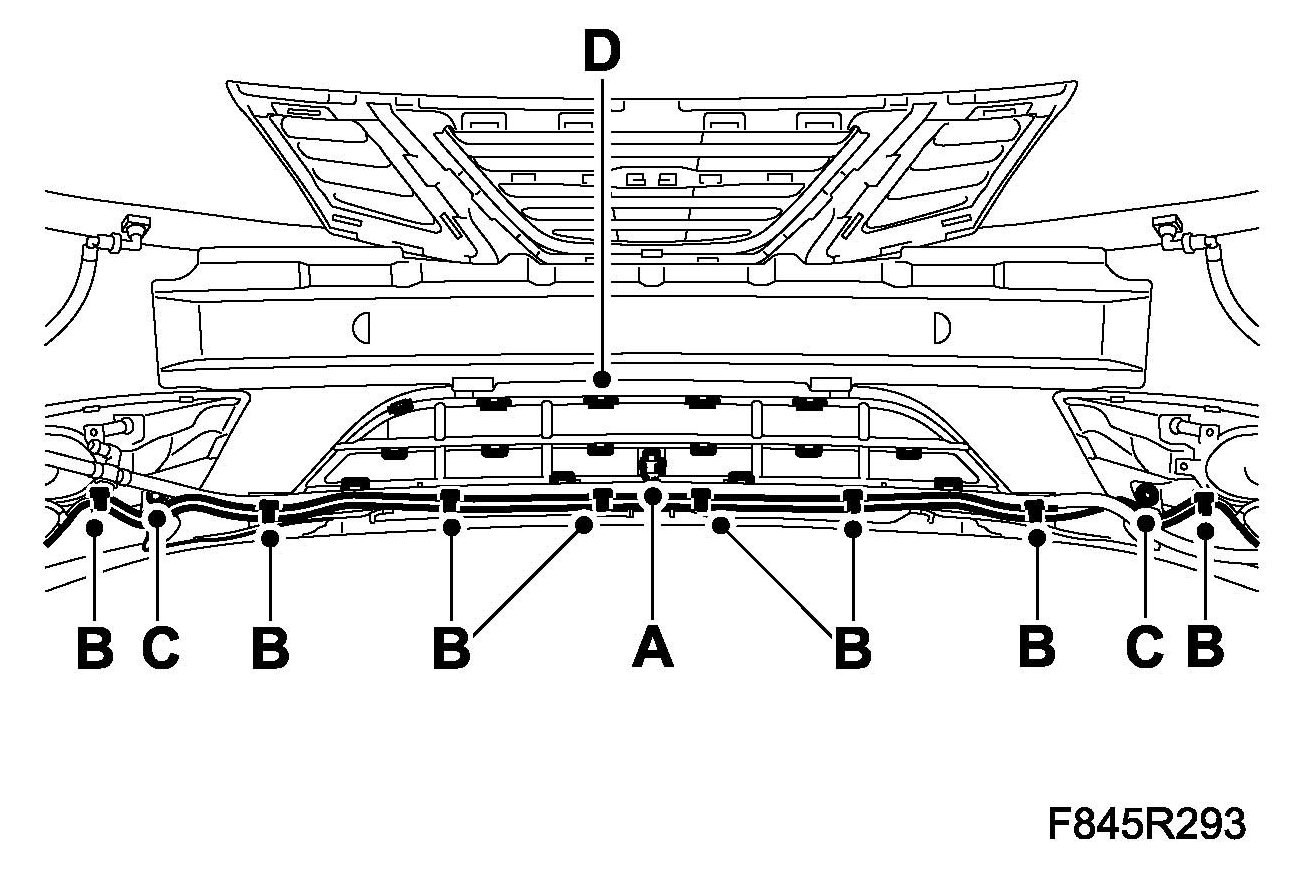 D

B C B B A B B C B

F845R293