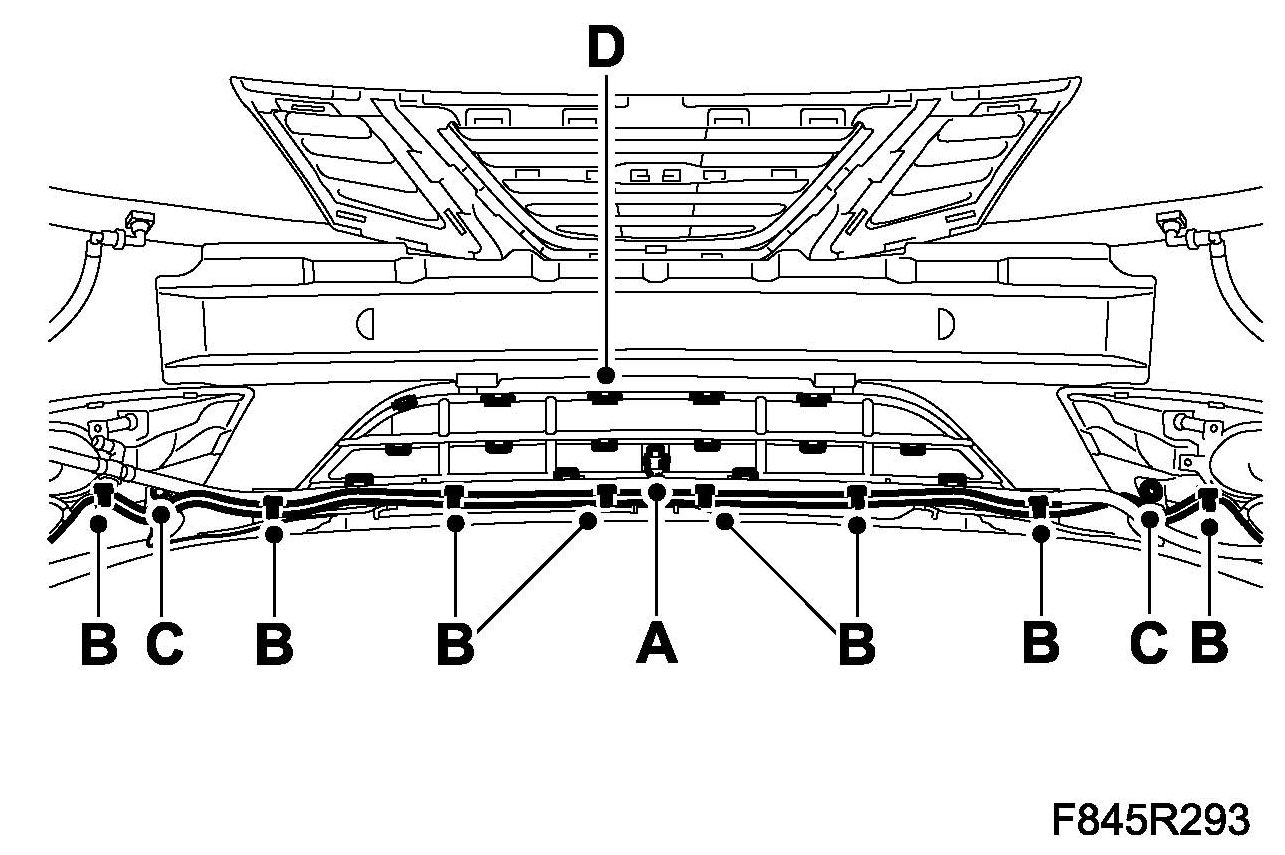 D

B C B B A B B C B

F845R293