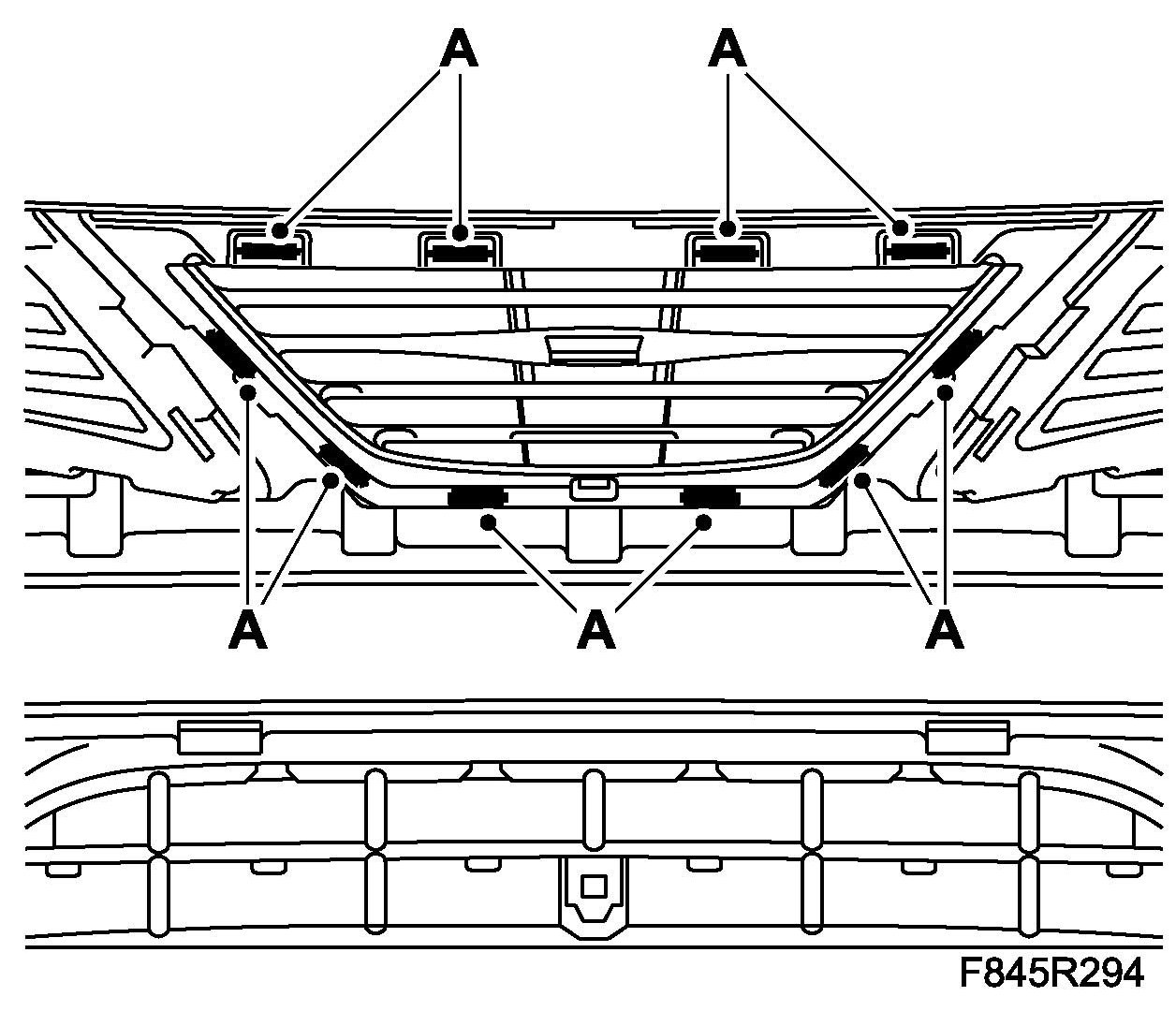 A A
A A A
F845R294