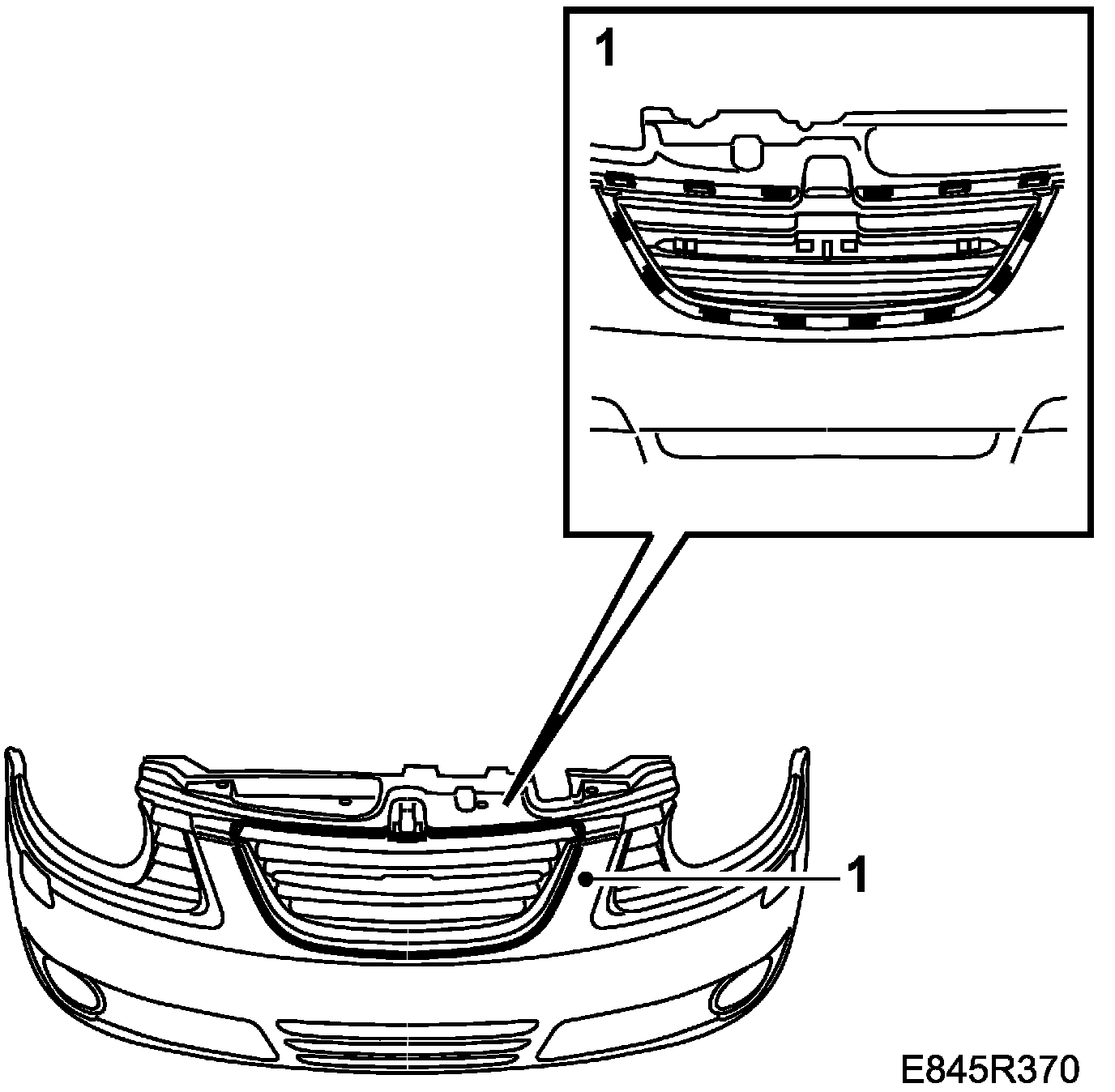 1

1

E845R370