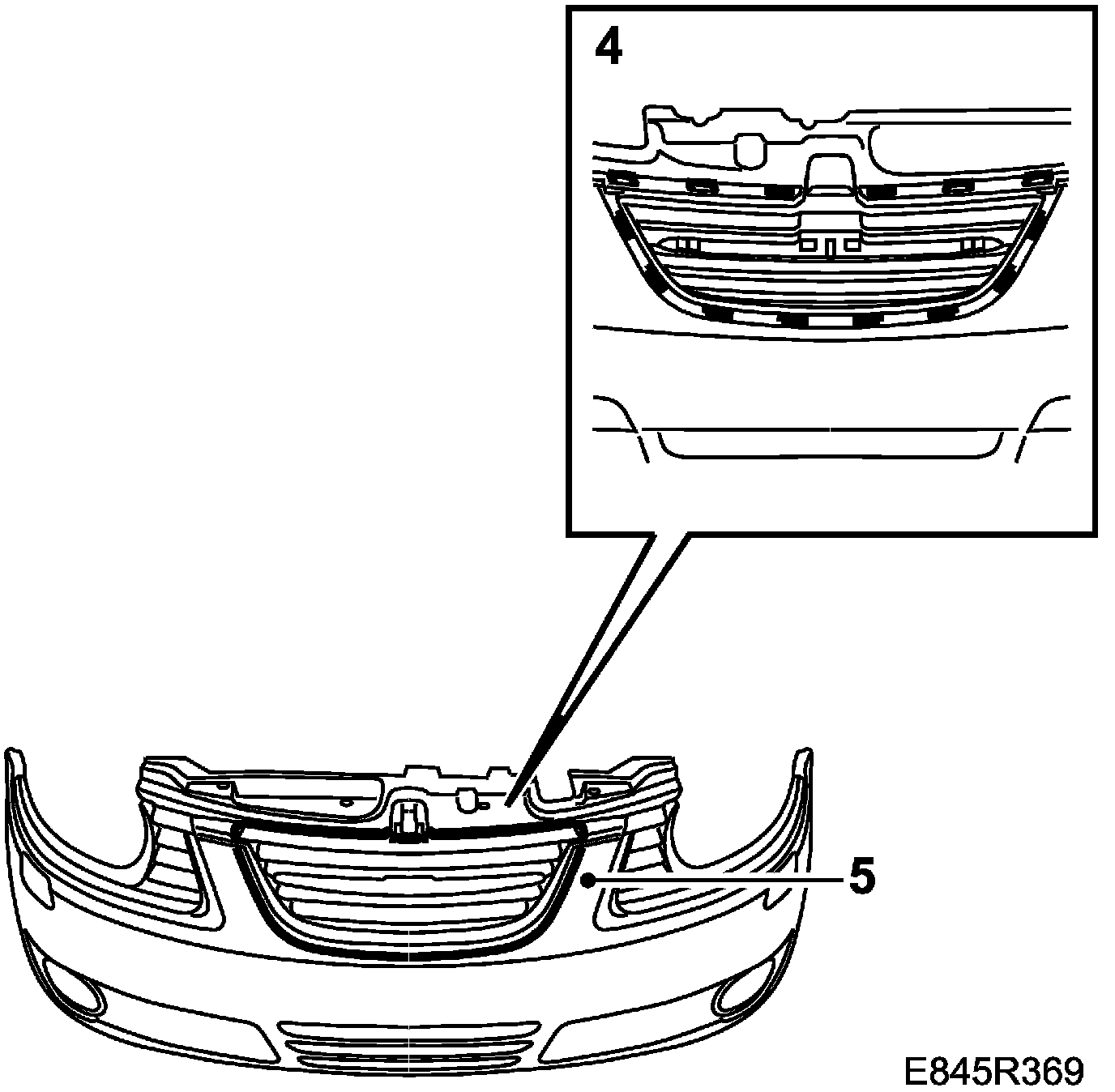 4

5

E845R369