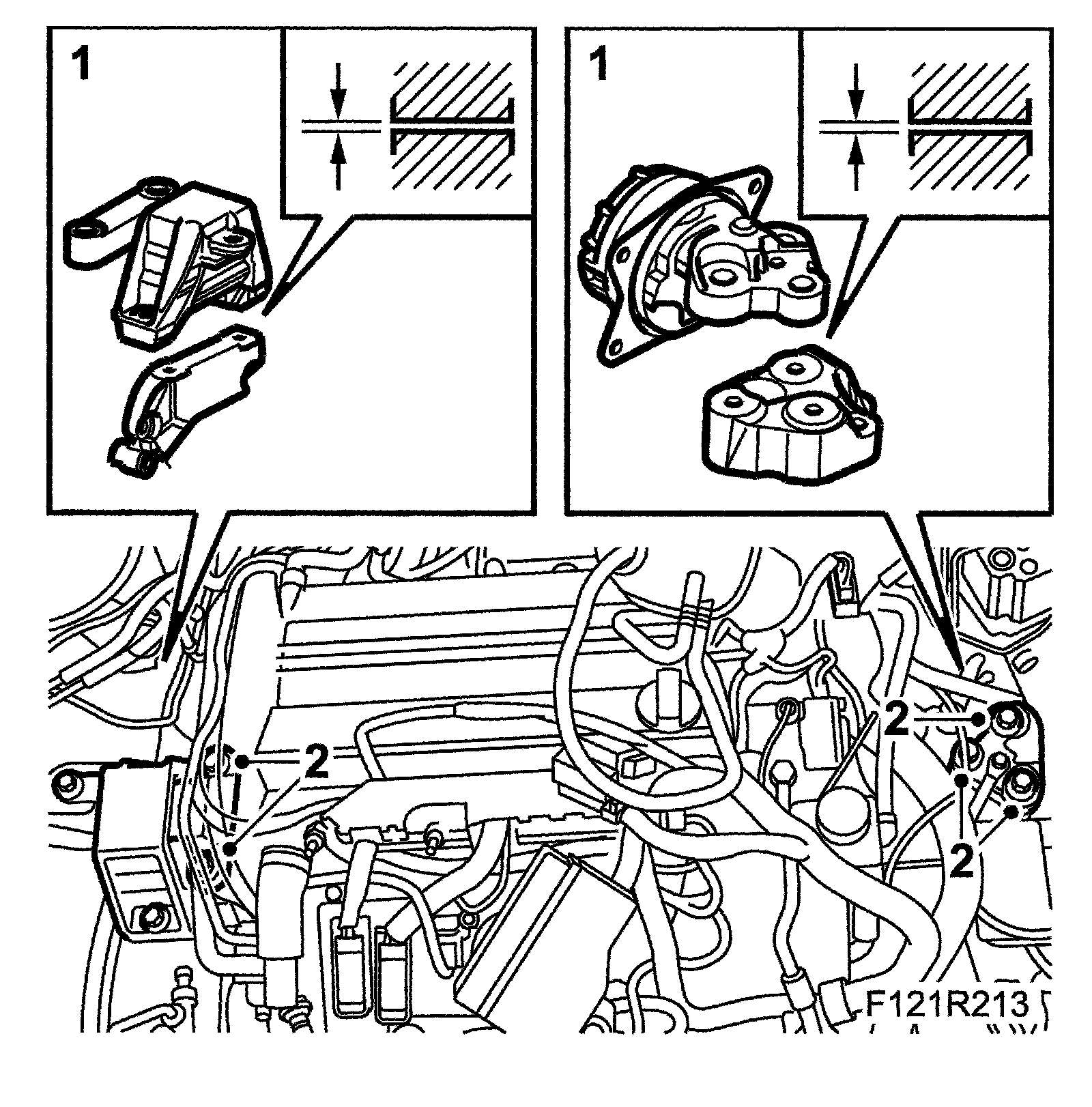 1

1

2

2

2

F121R213