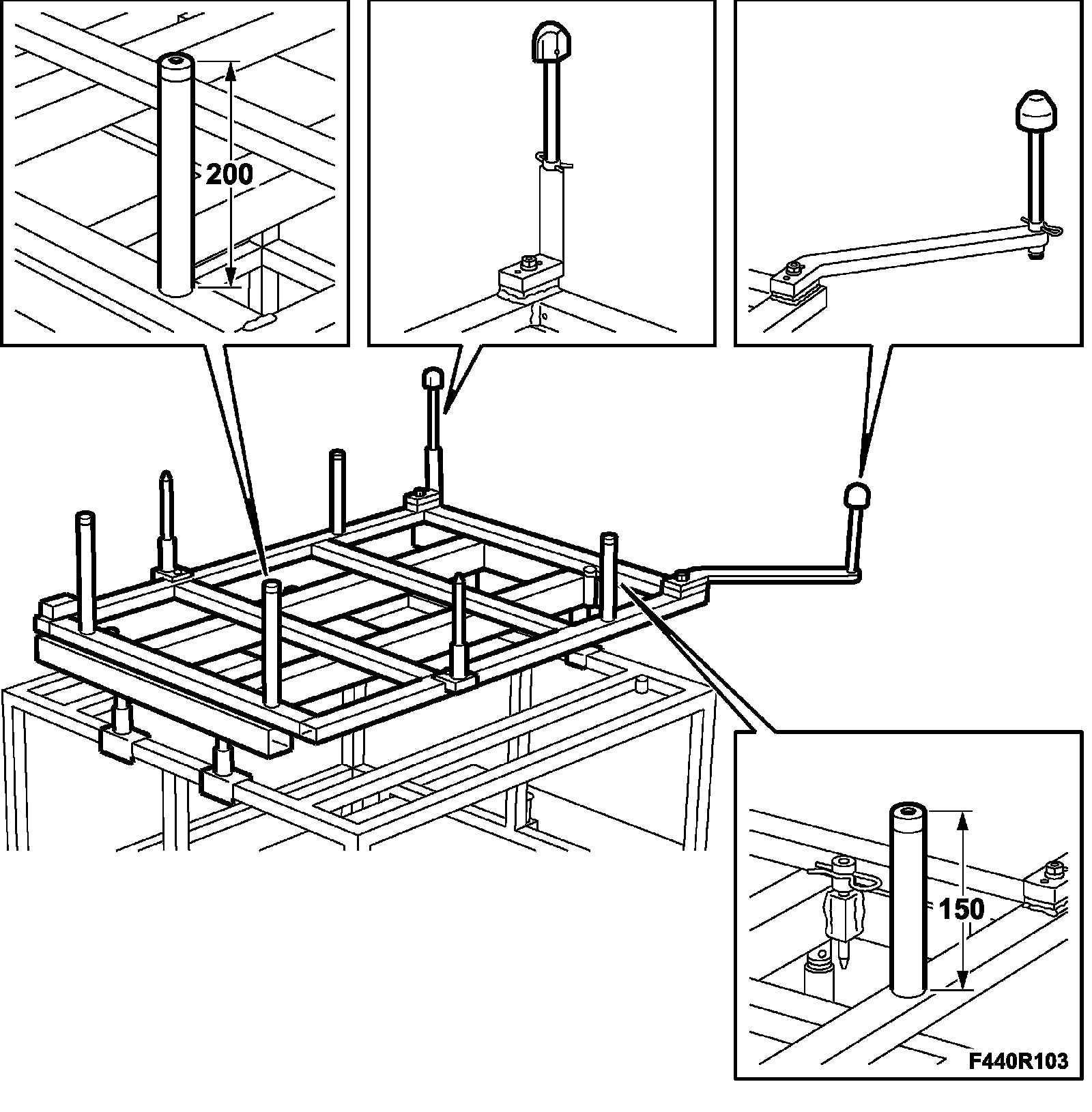 200

150

F440R103