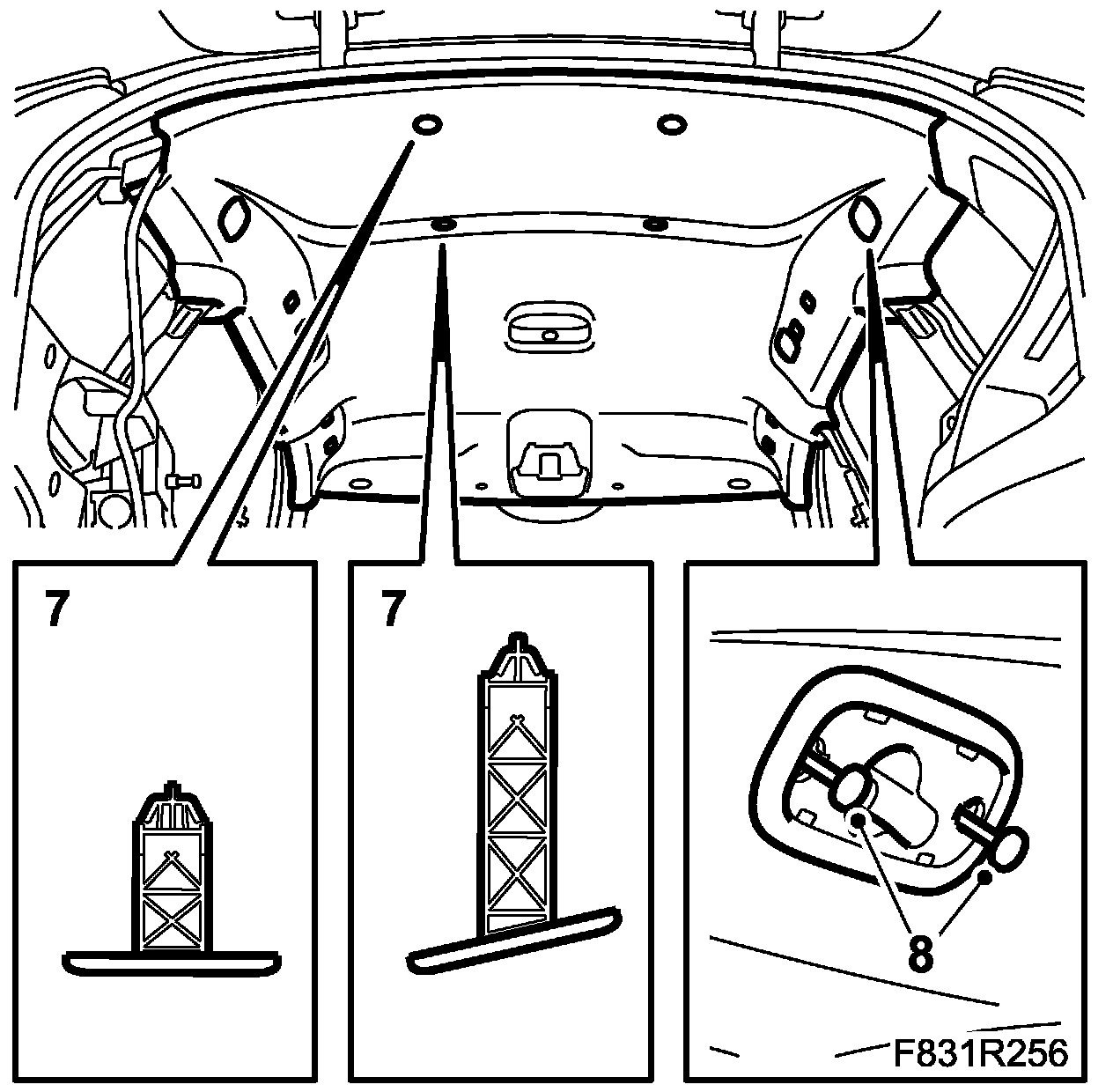 7

7

8

F831R256