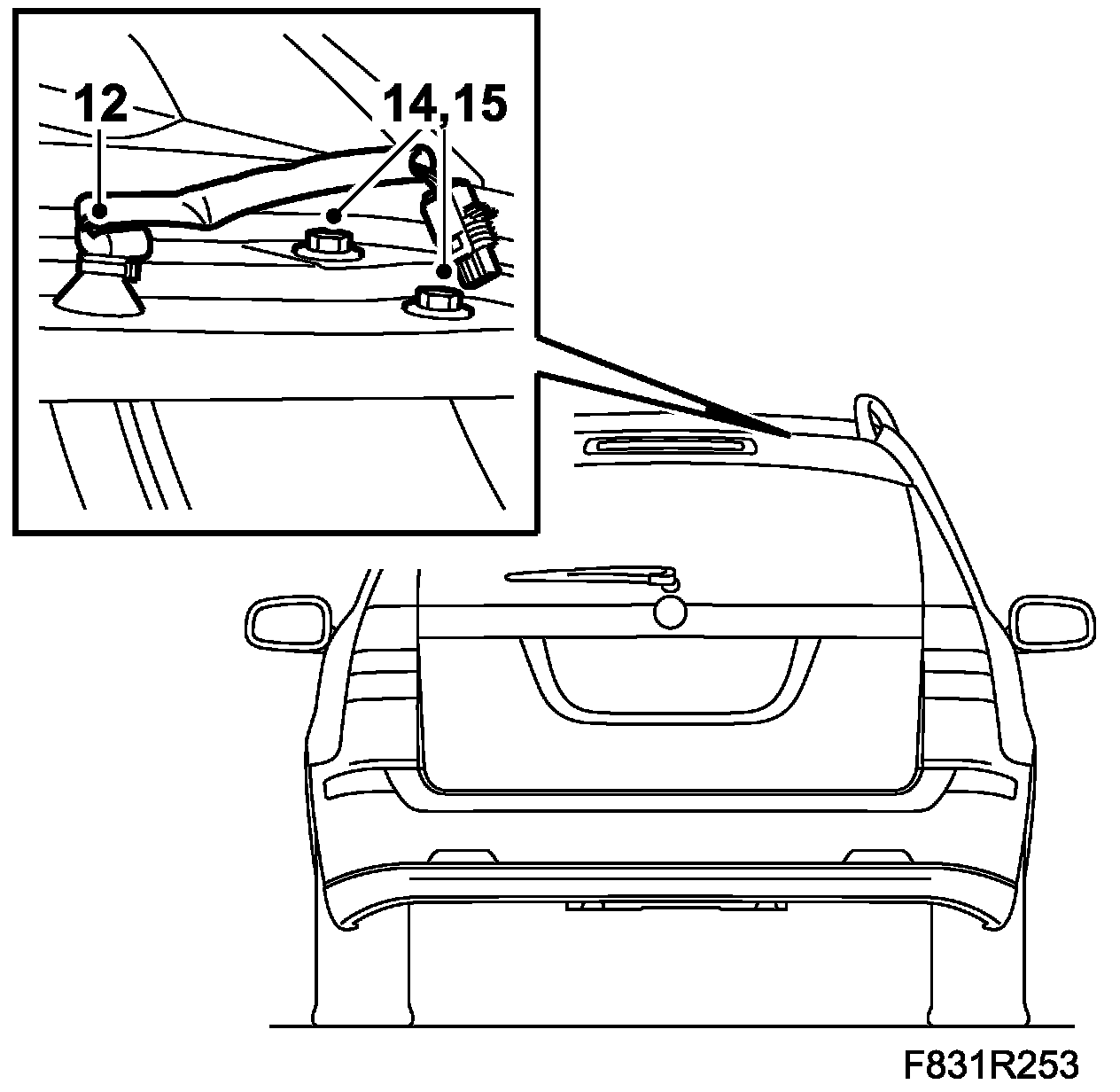 12
14,15
F831R253