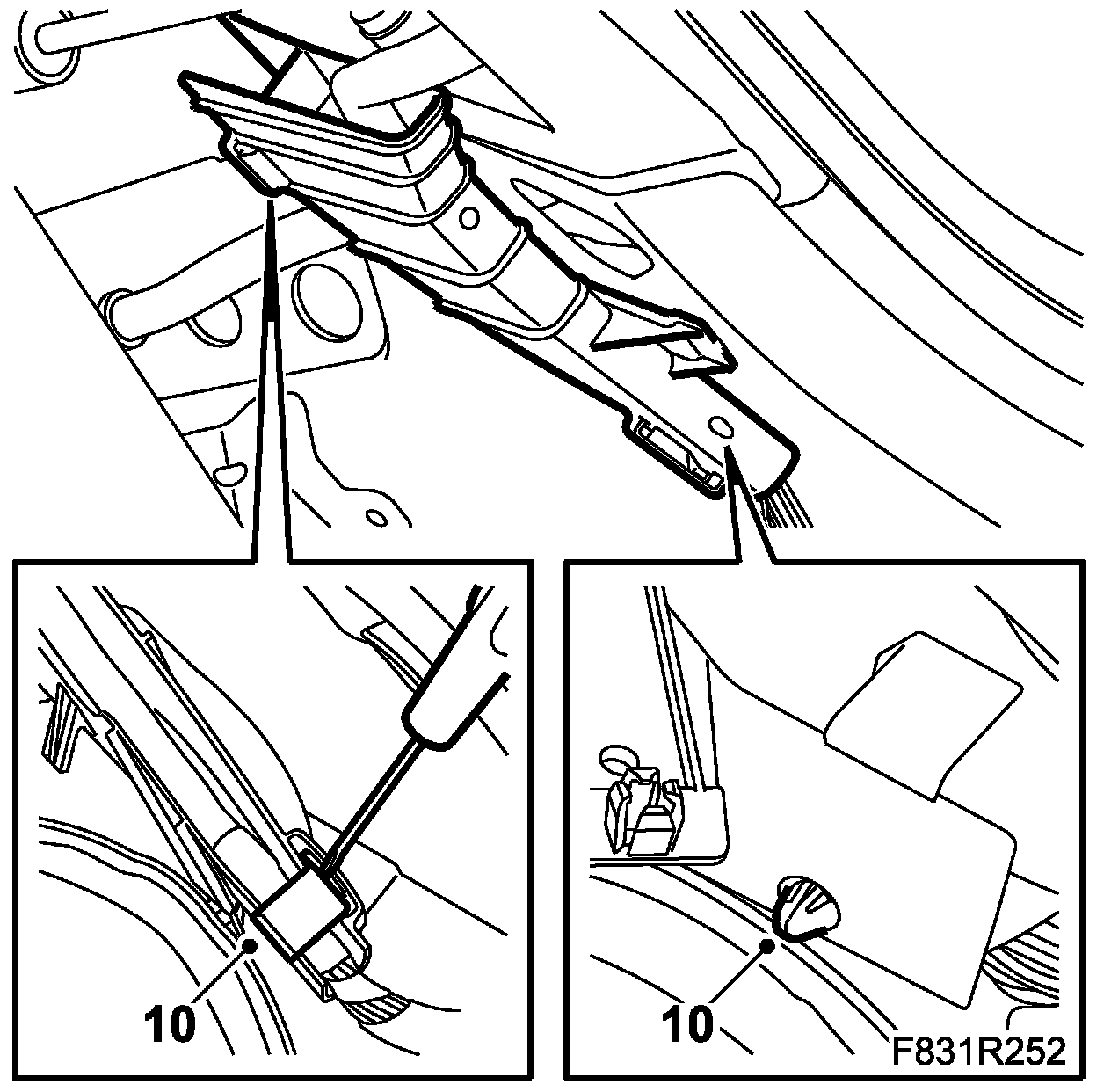 10

10

F831R252