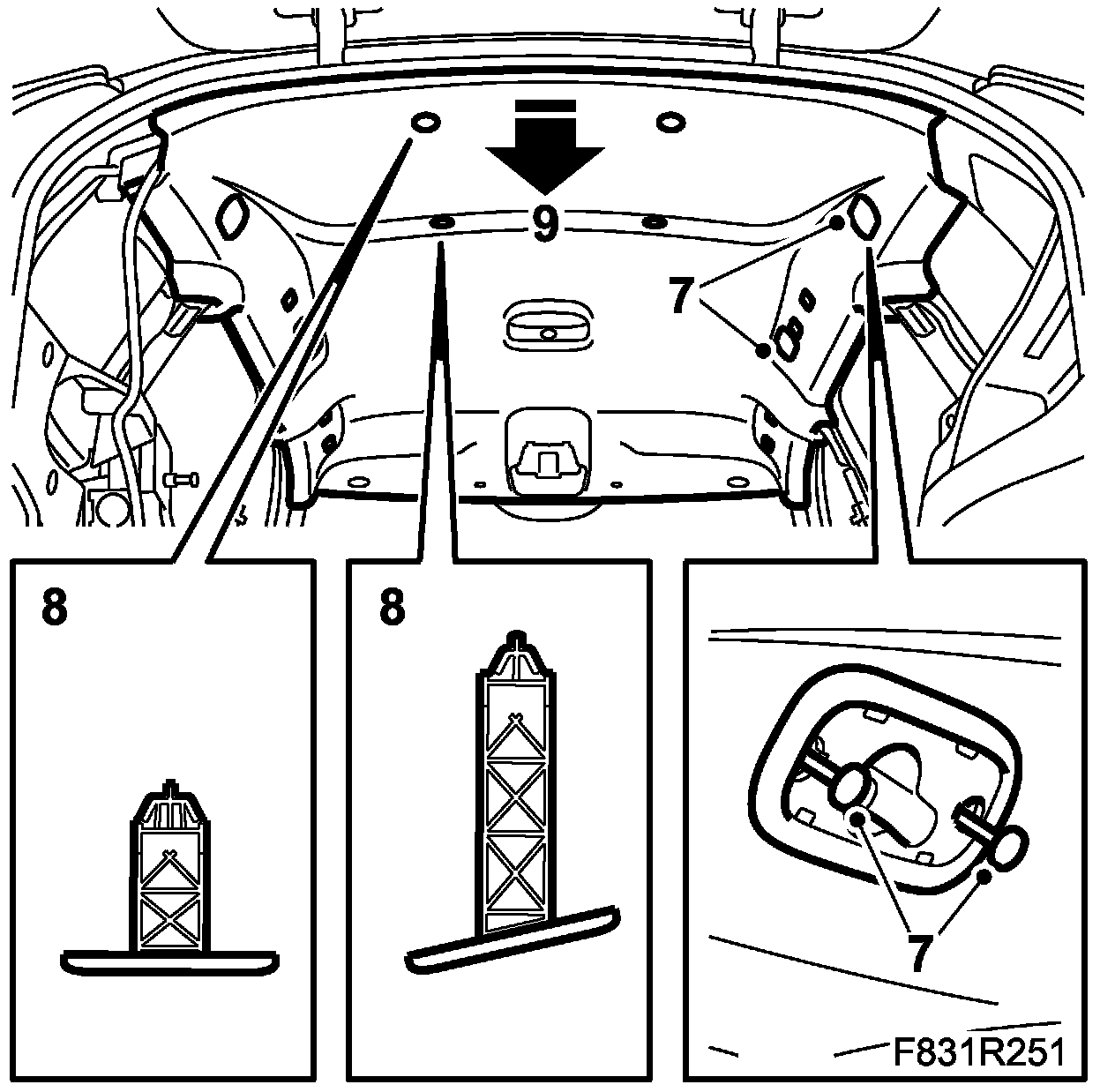 9
7
8
8
7
F831R251