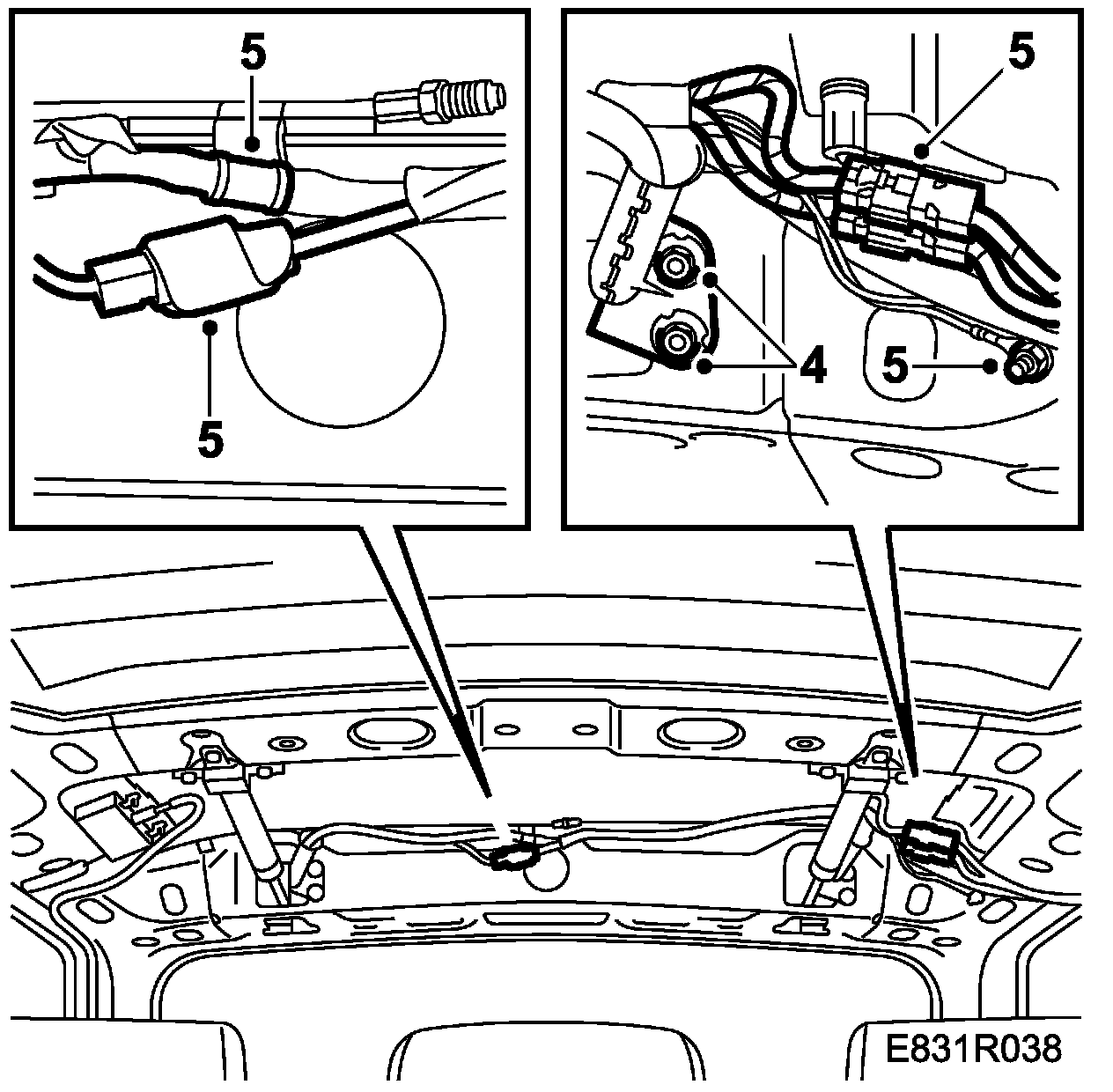 5
5
5
4
5
E831R038