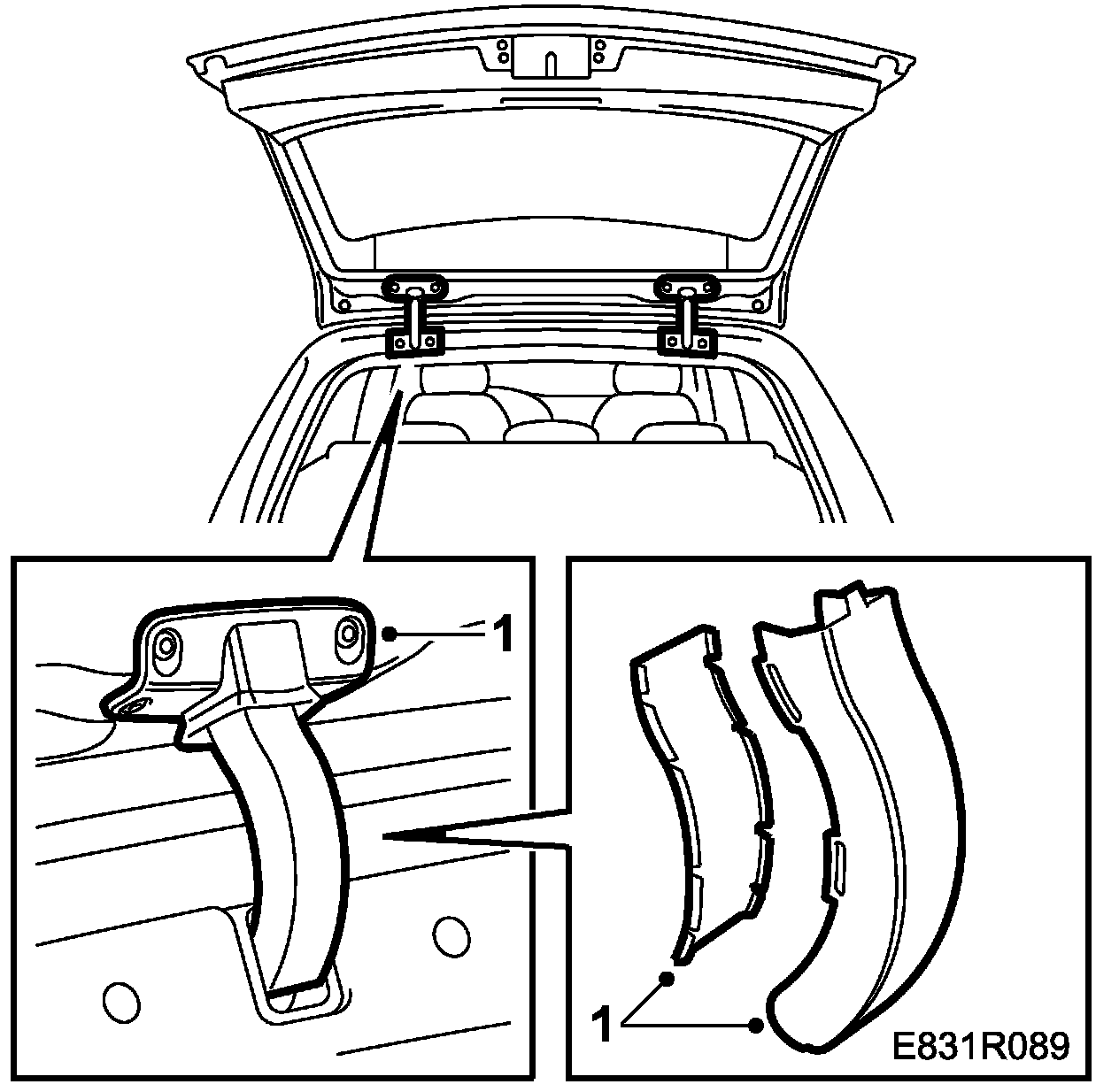 1

1

E831R089