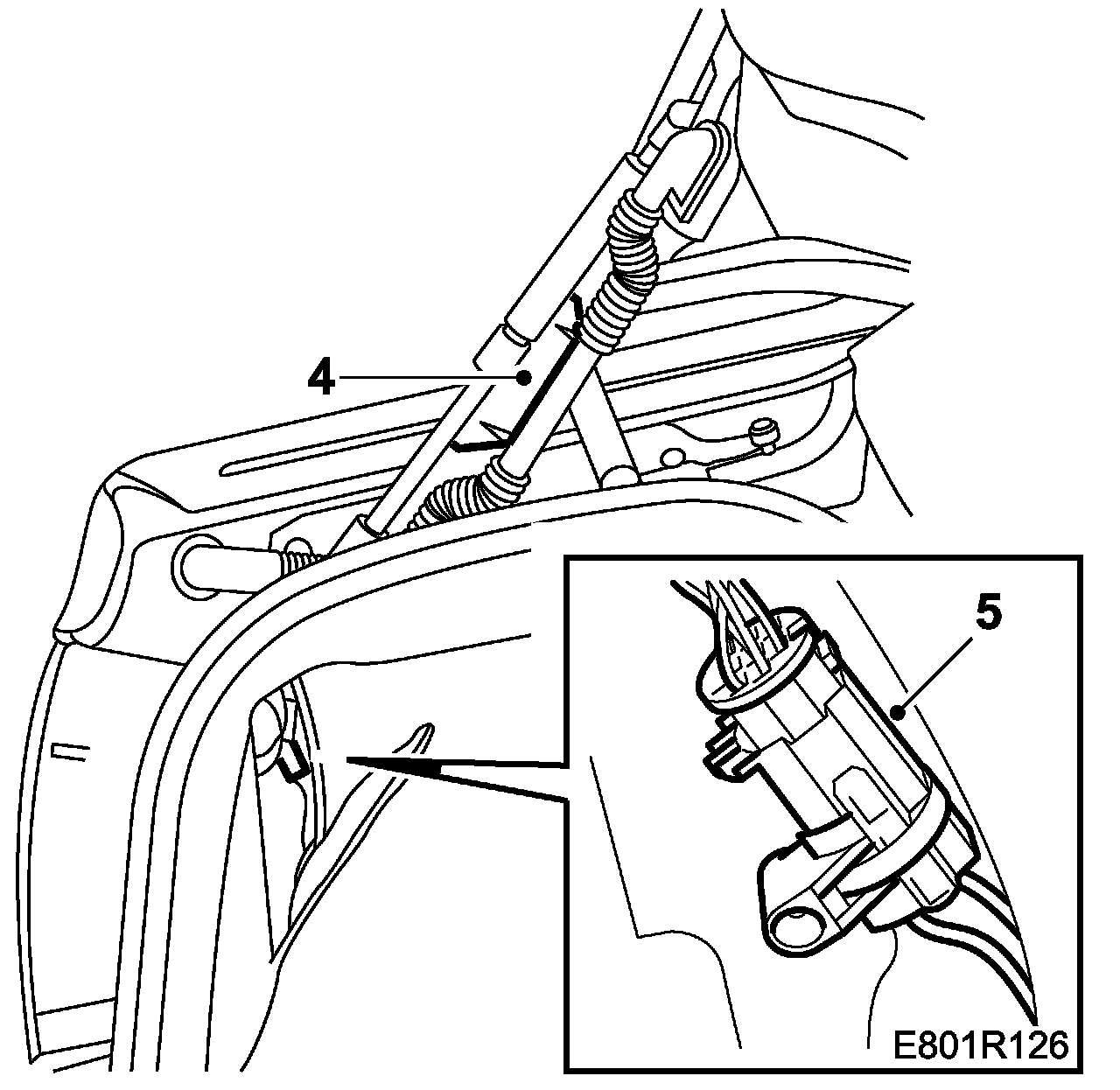 4
5
E801R126