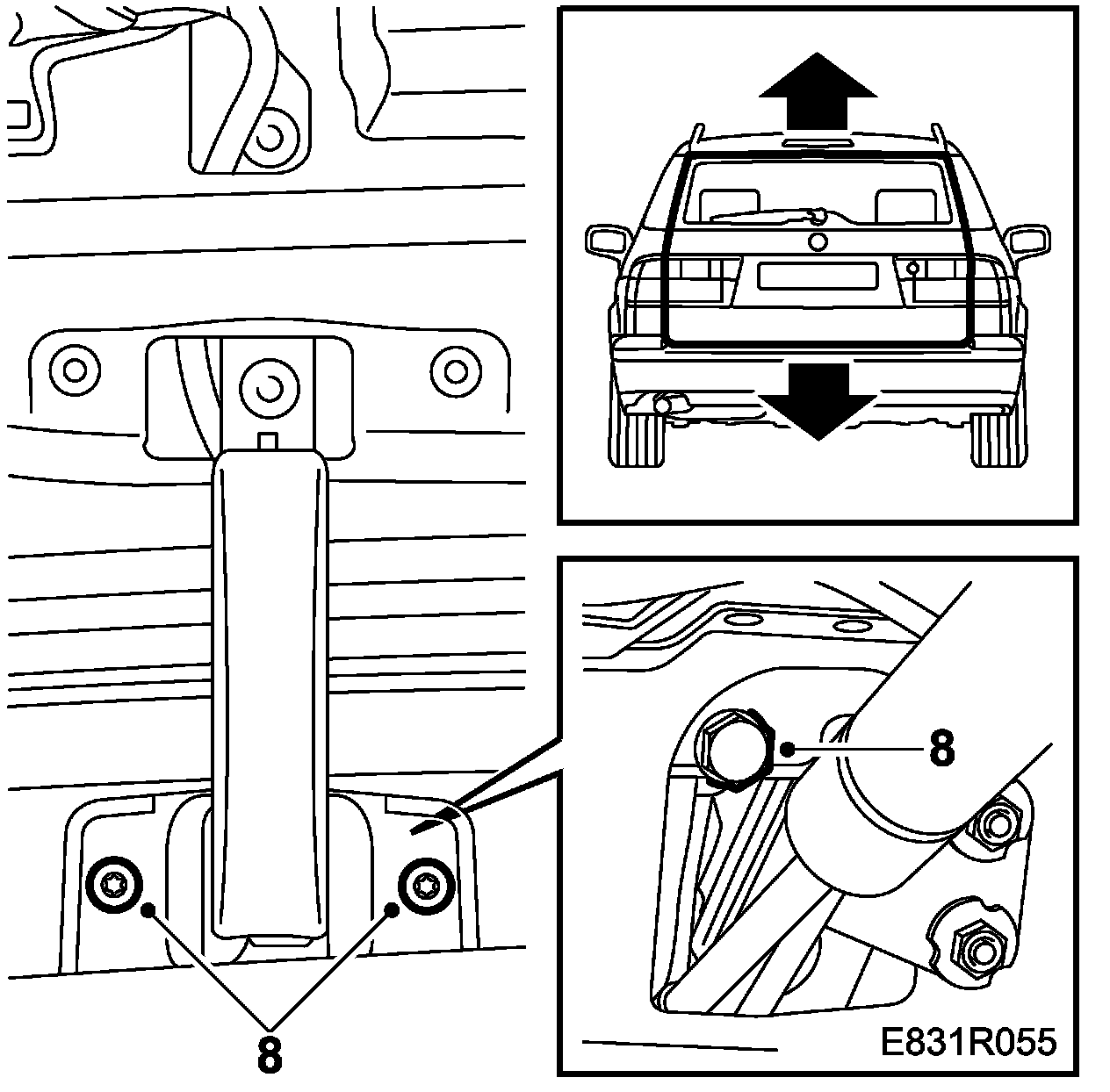 8

8

E831R055