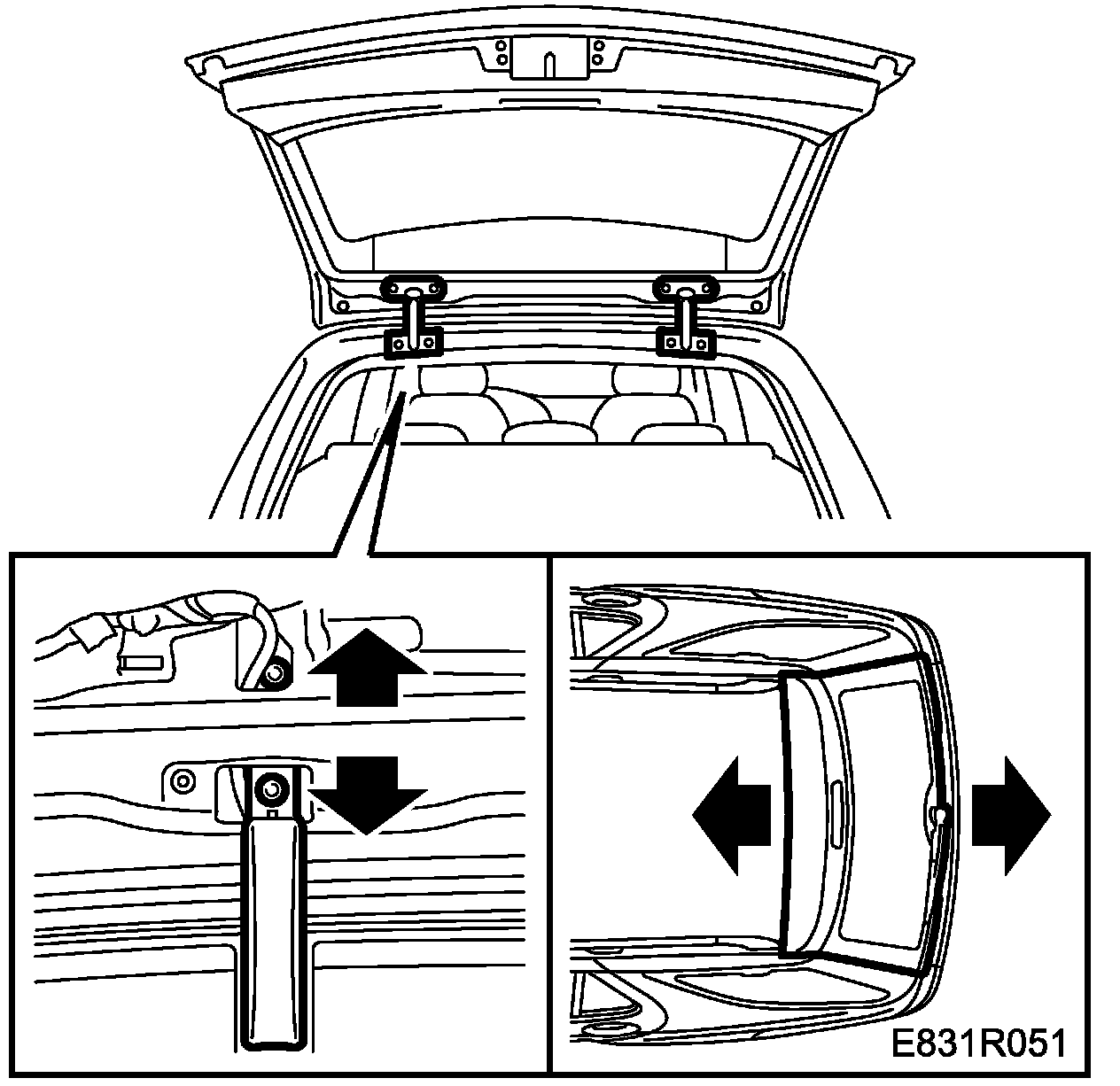 E831R051