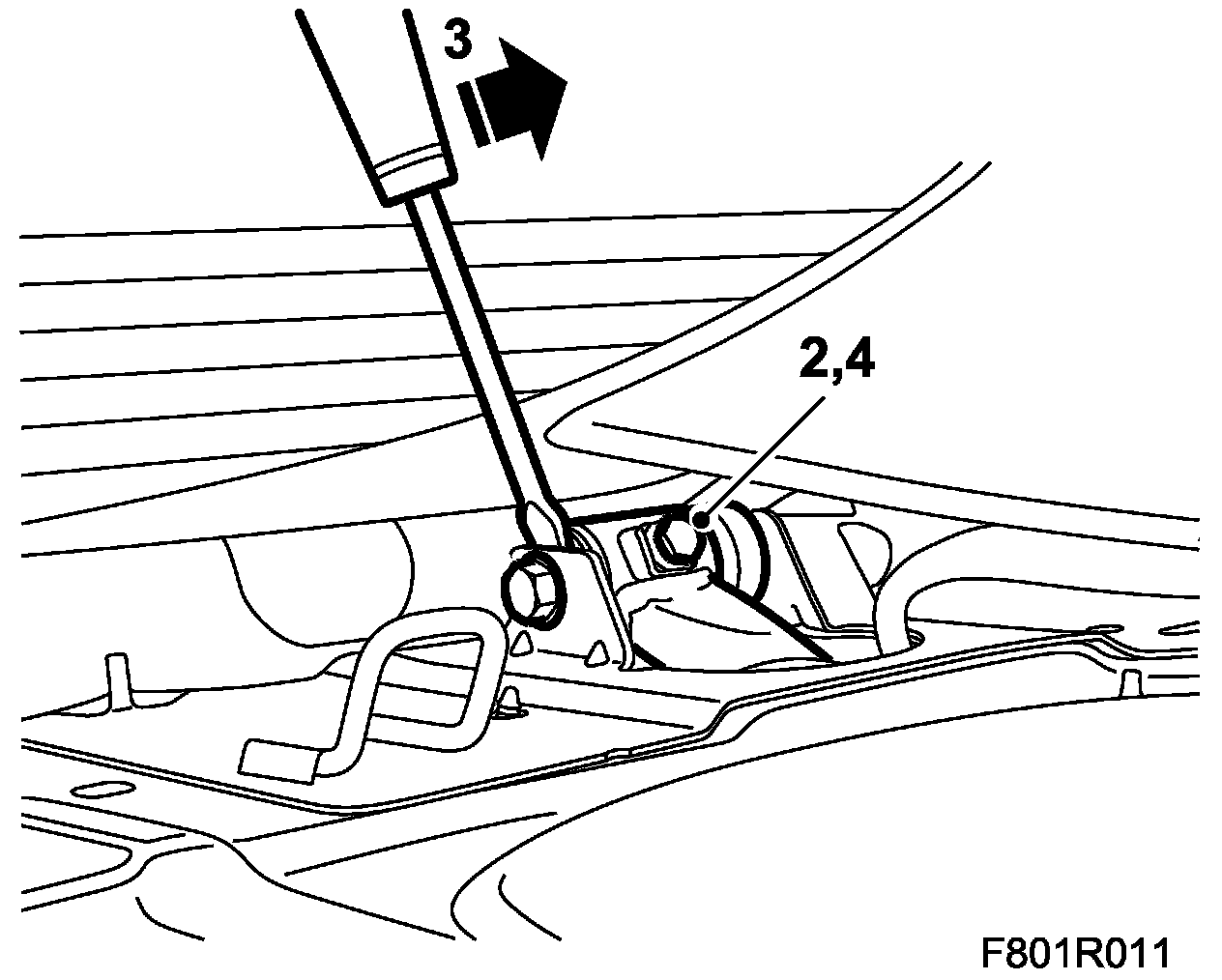 3

2,4

F801R011