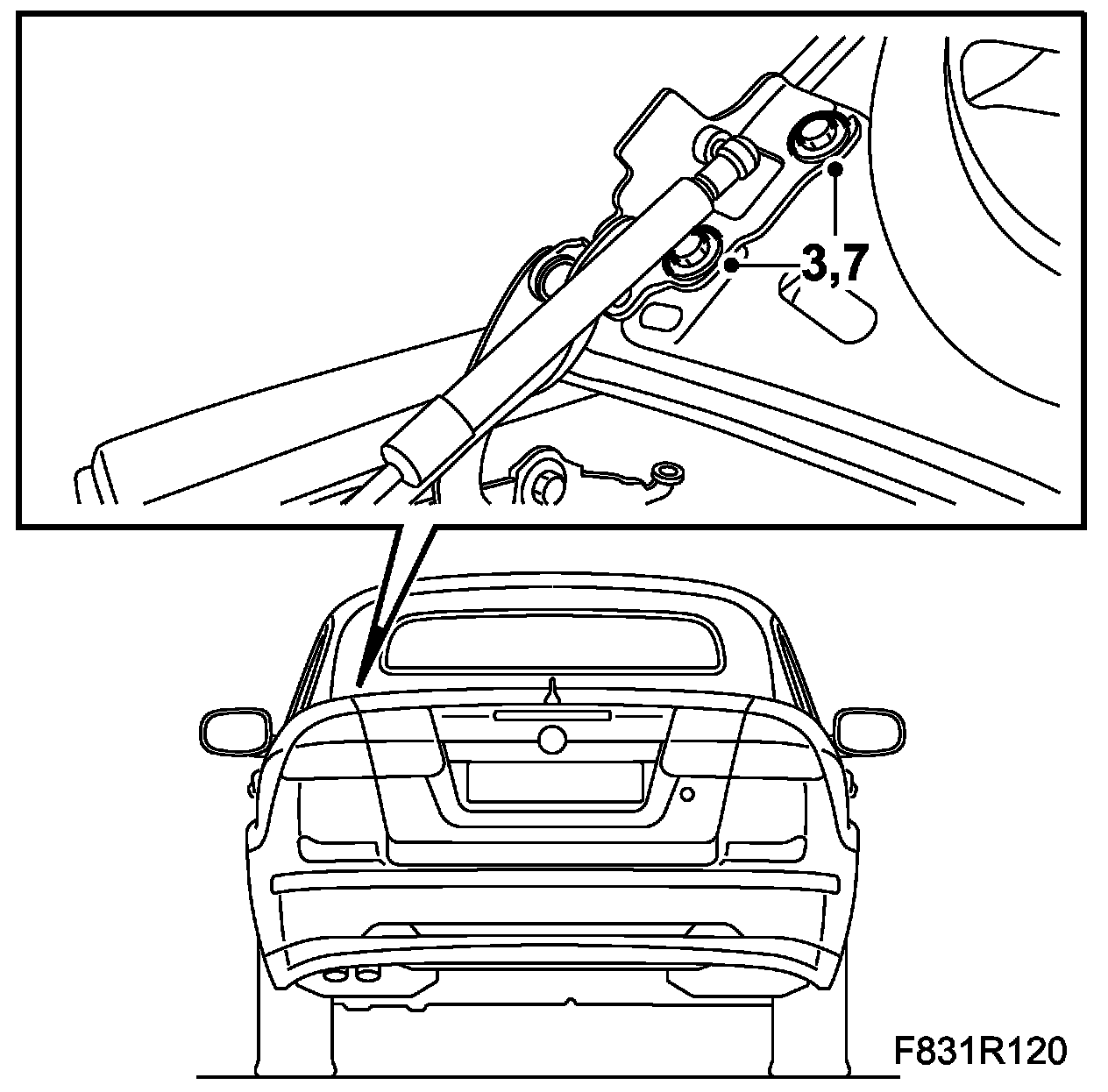 3,7

F831R120