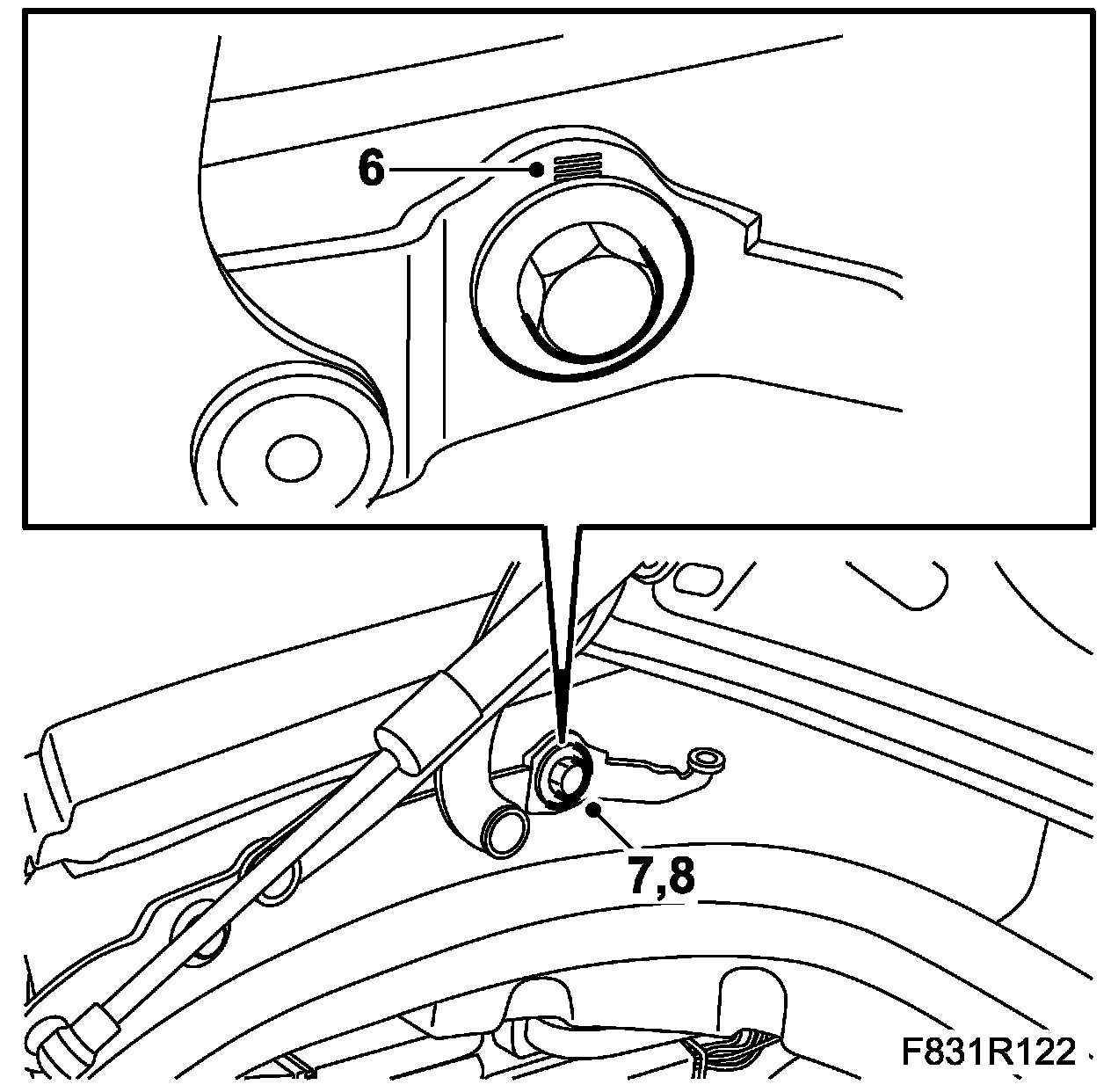 6

7,8

F831R122