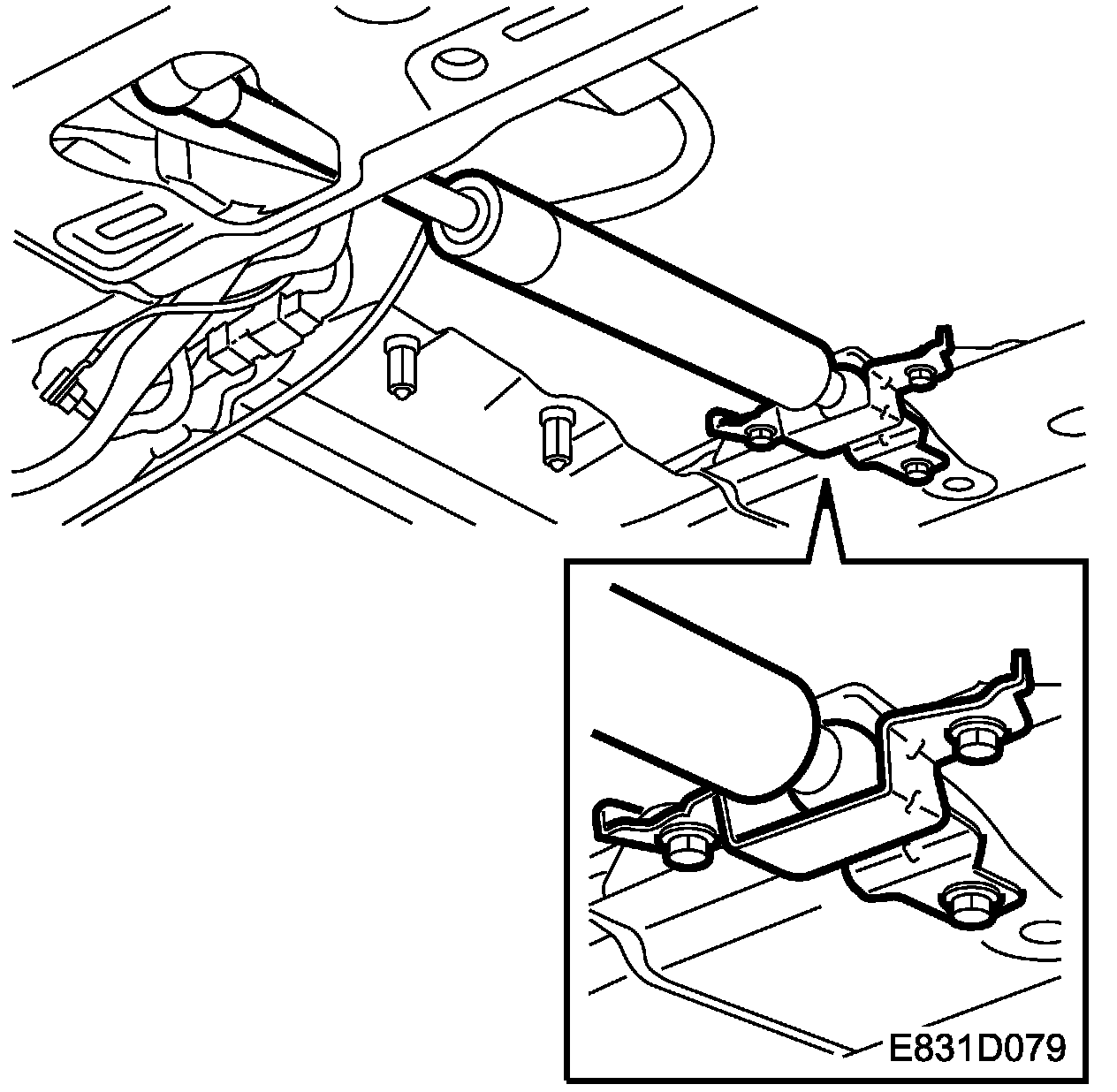 E831D079