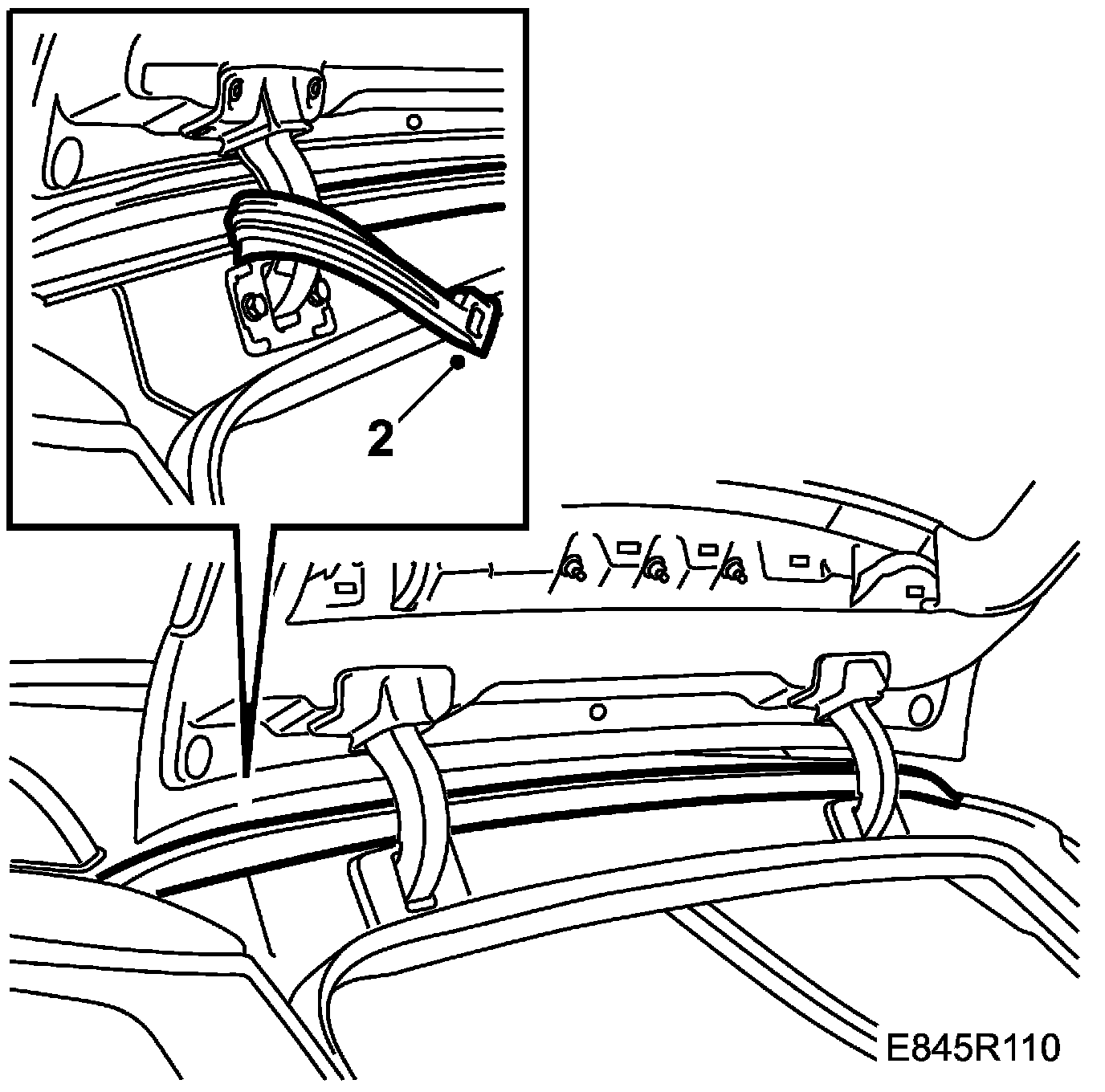 2

E845R110