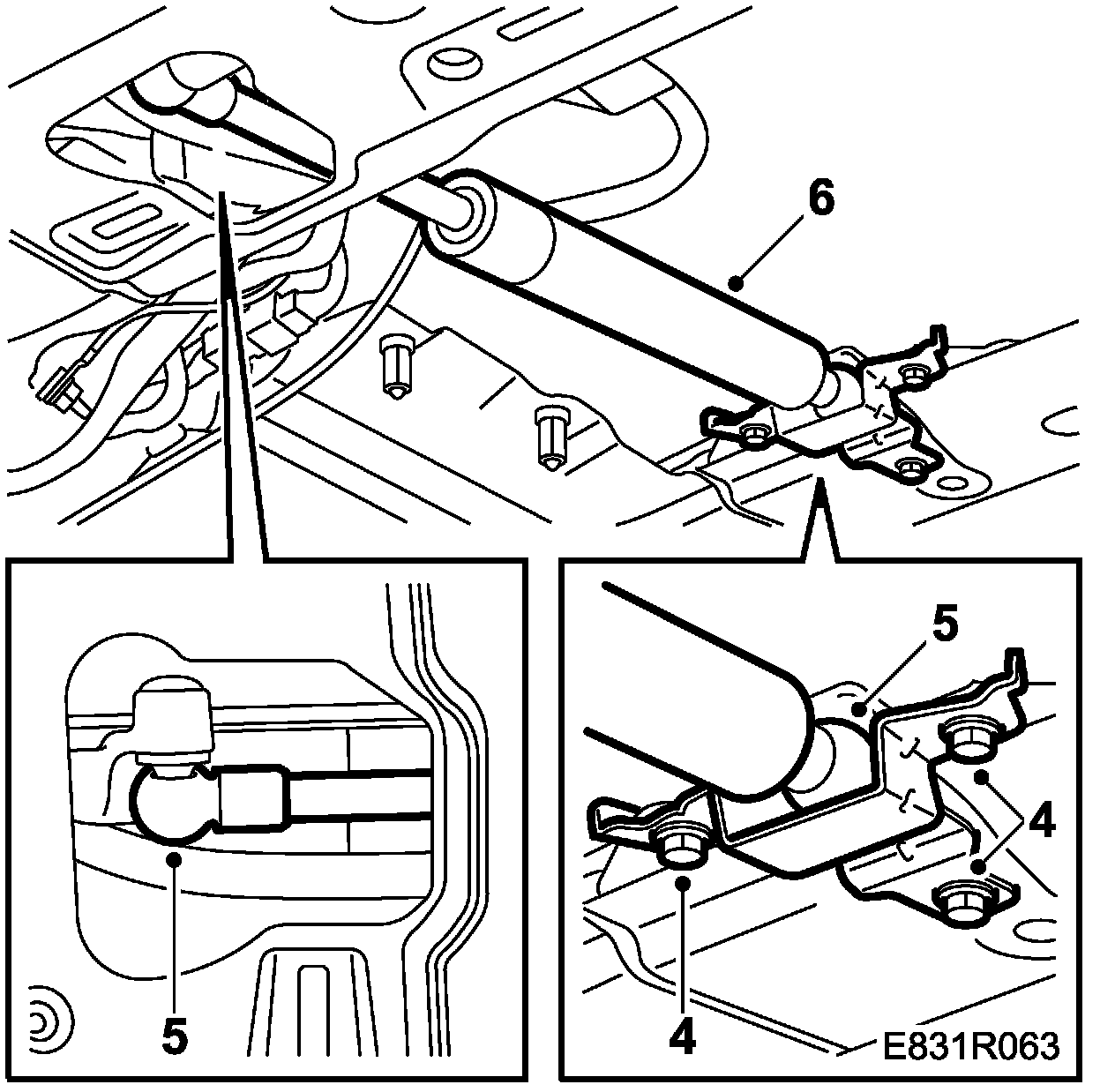 6

5

5

4

4

E831R063