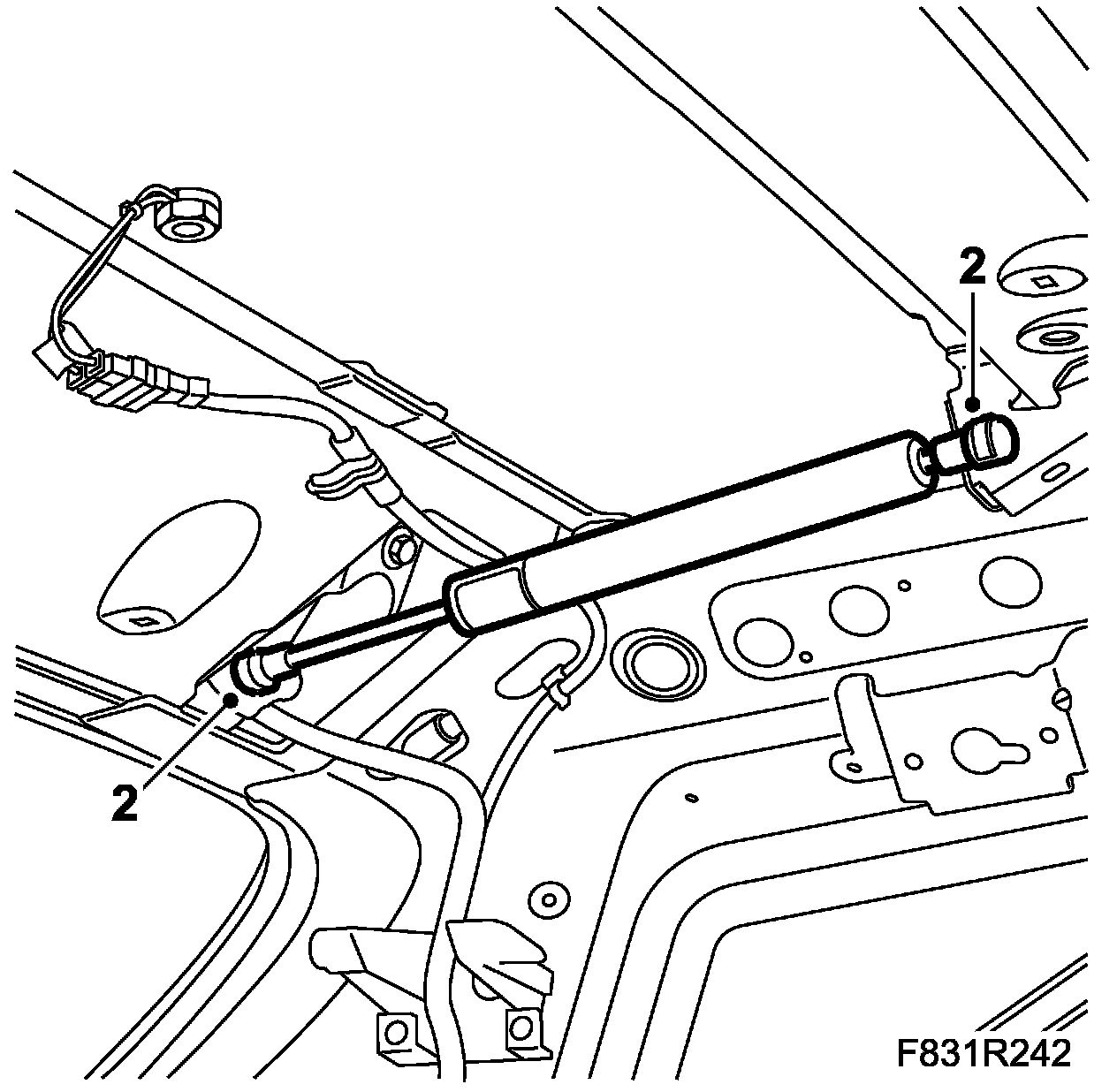 2

2

F831R242