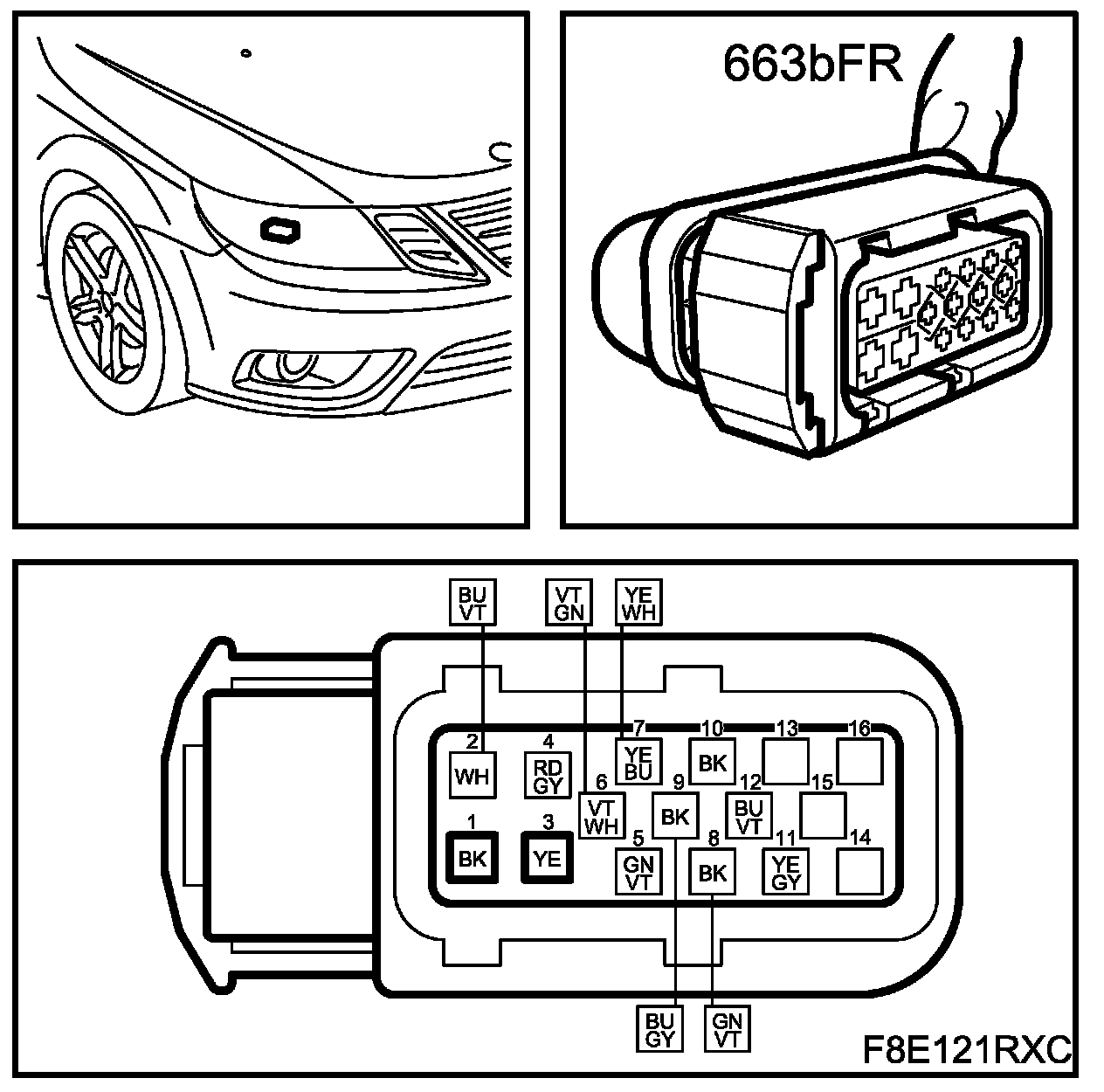 663bFR

BU VT
VT GN
YE WH

2 WH
4 RD GY
7 YE BU
10 BK
13
16
6 VT WH
9 BK
12 BU VT
15
1 BK
3 YE
5 GN VT
8 BK
11 YE GY
14

BU GY
GN VT

F8E121RXC