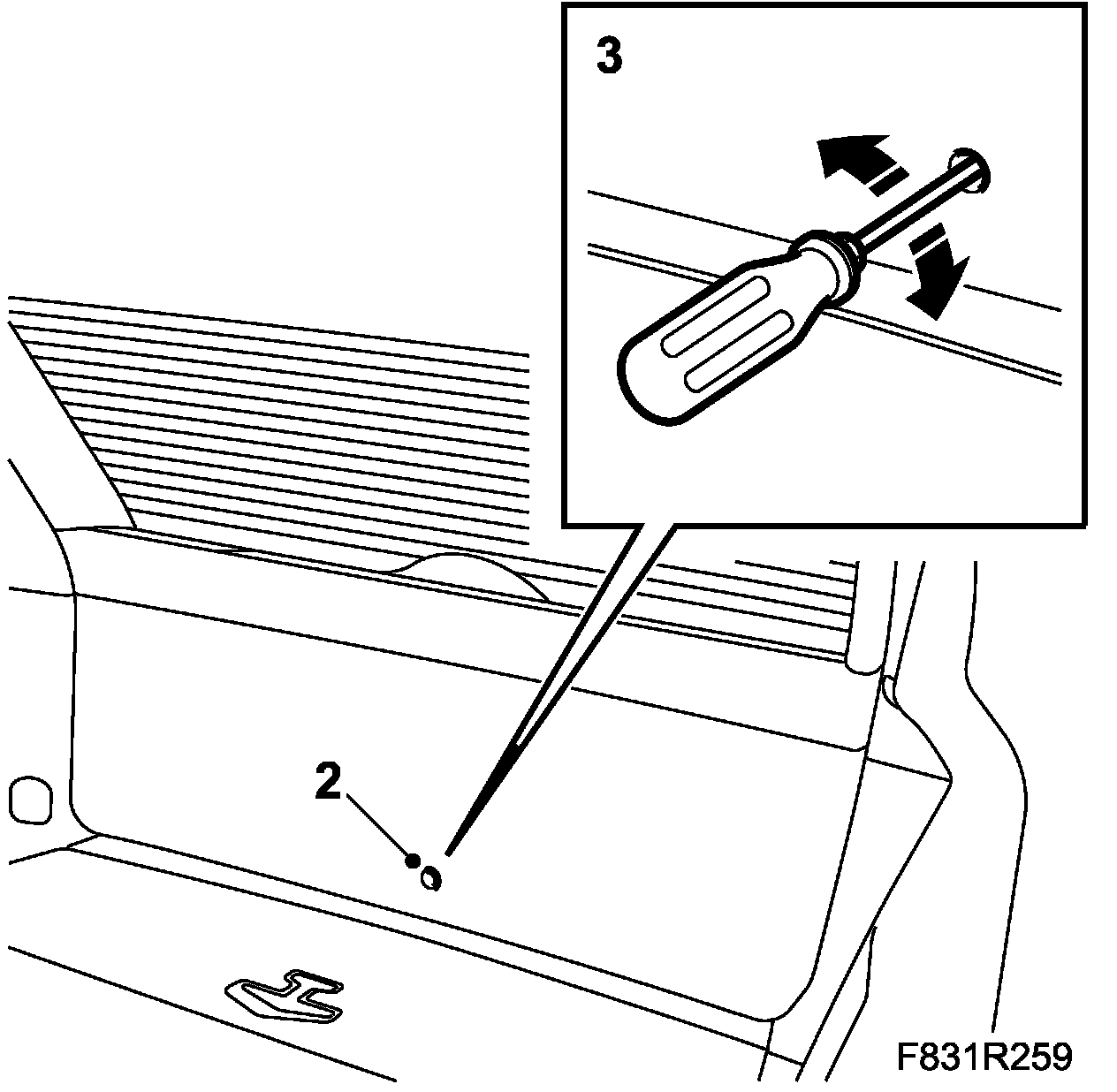 3

2

F831R259