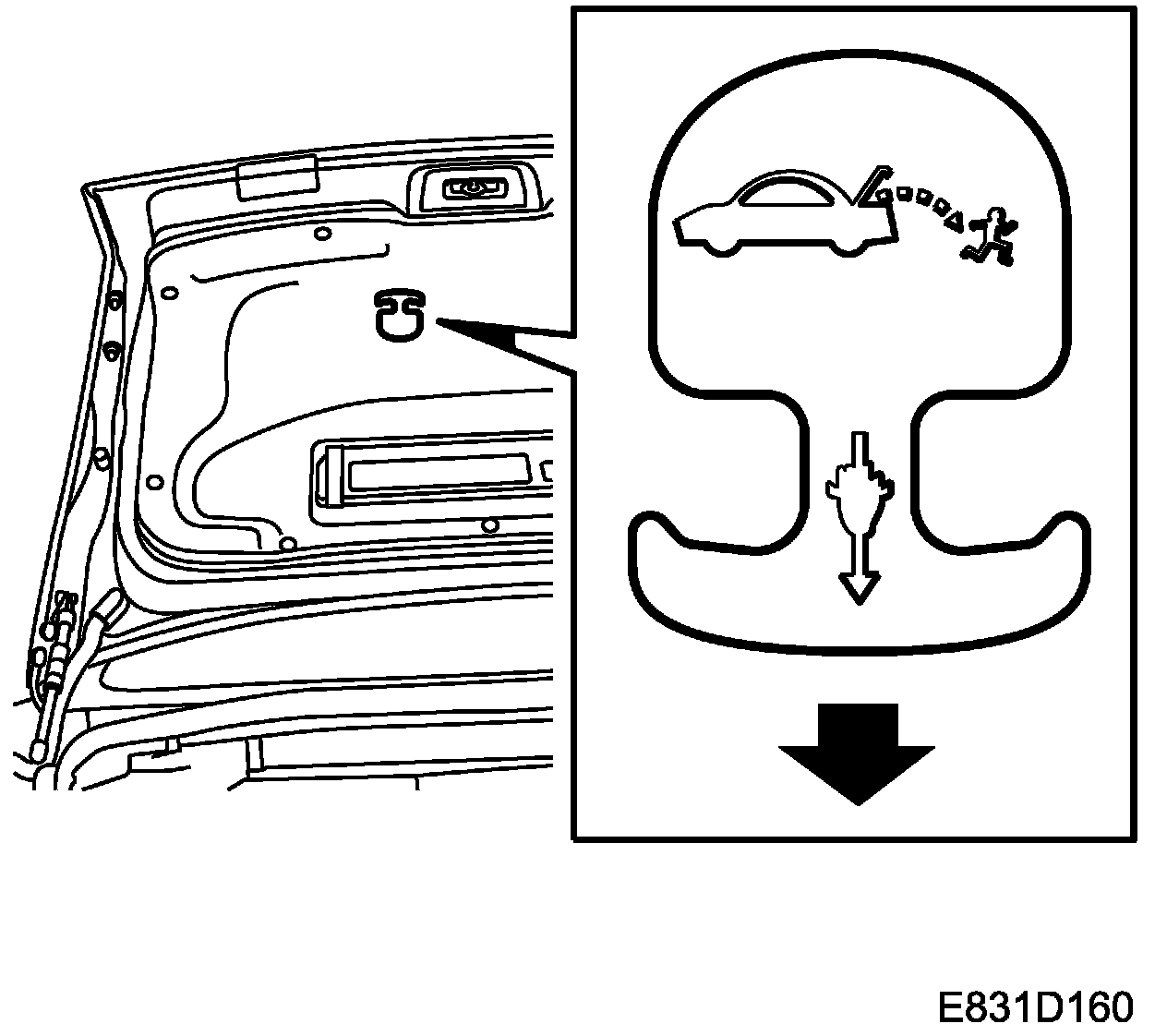 E831D160