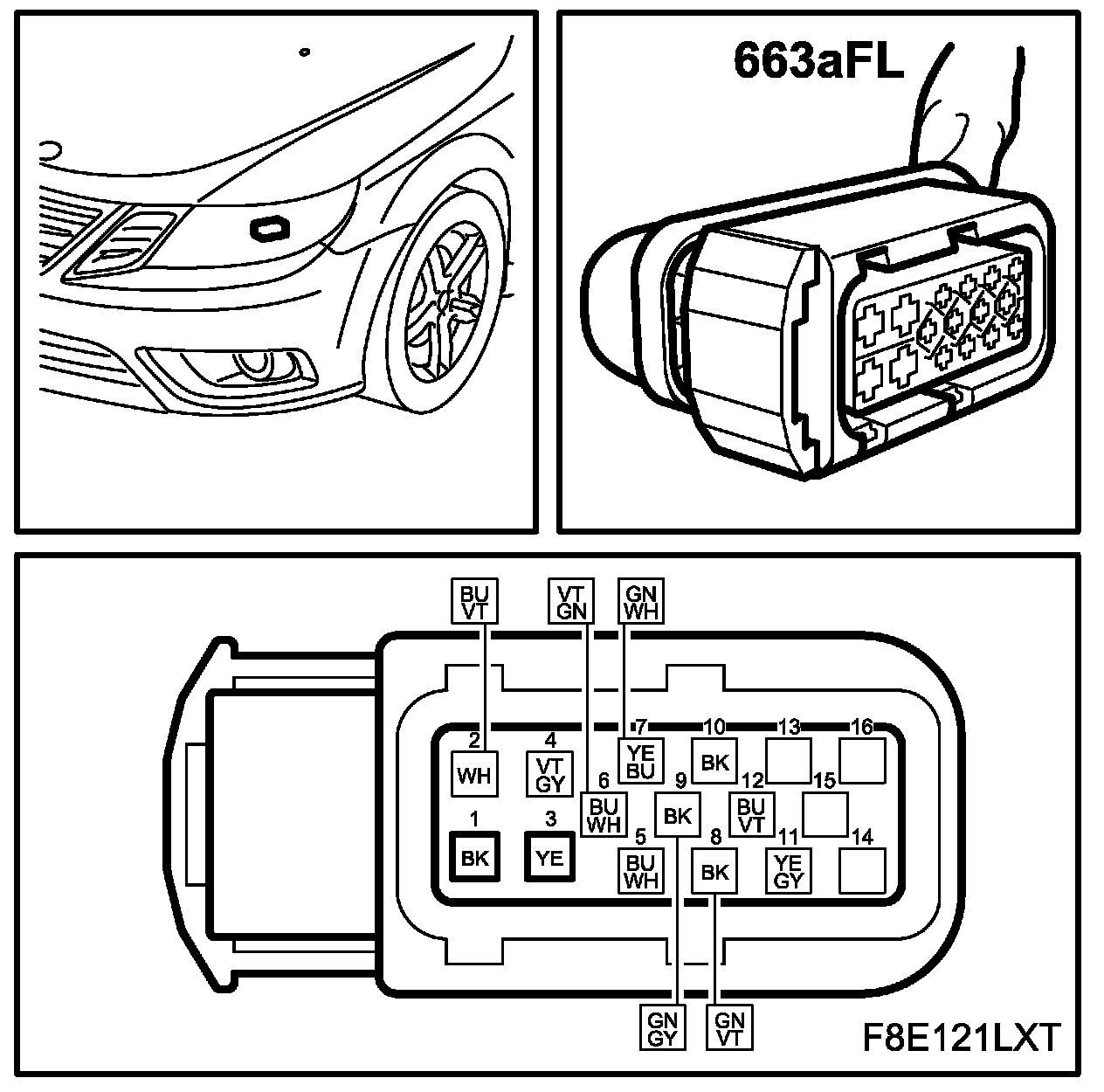 663aFL

BU VT
VT GN
GN WH

2
WH
4
VT GY
7
YE BU
10
BK
13
16
6
BU WH
9
BK
12
BU VT
15
1
BK
3
YE
5
BU WH
8
BK
11
YE GY
14

GN GY
GN VT

F8E121LXT