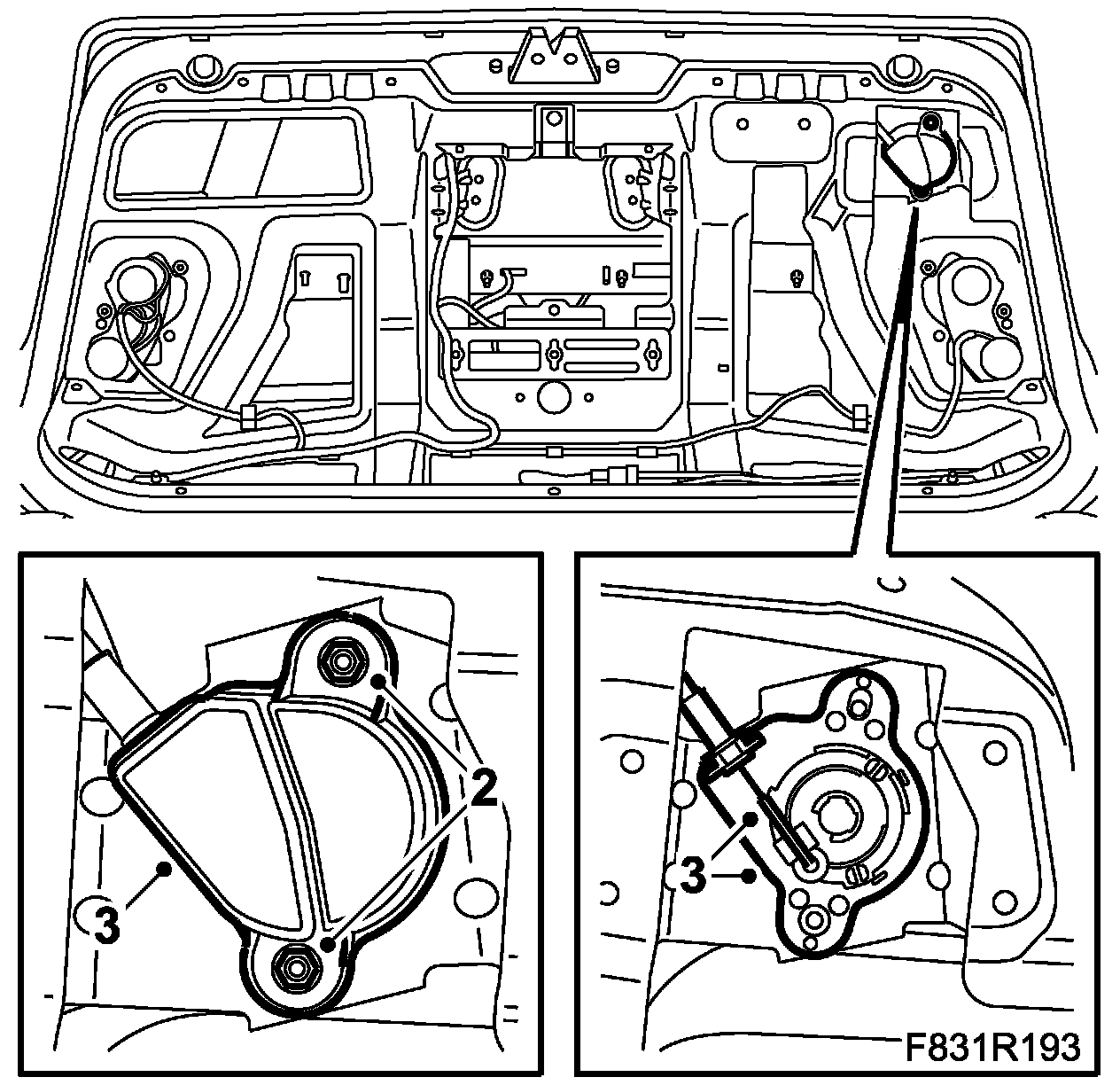 2
3
3
F831R193