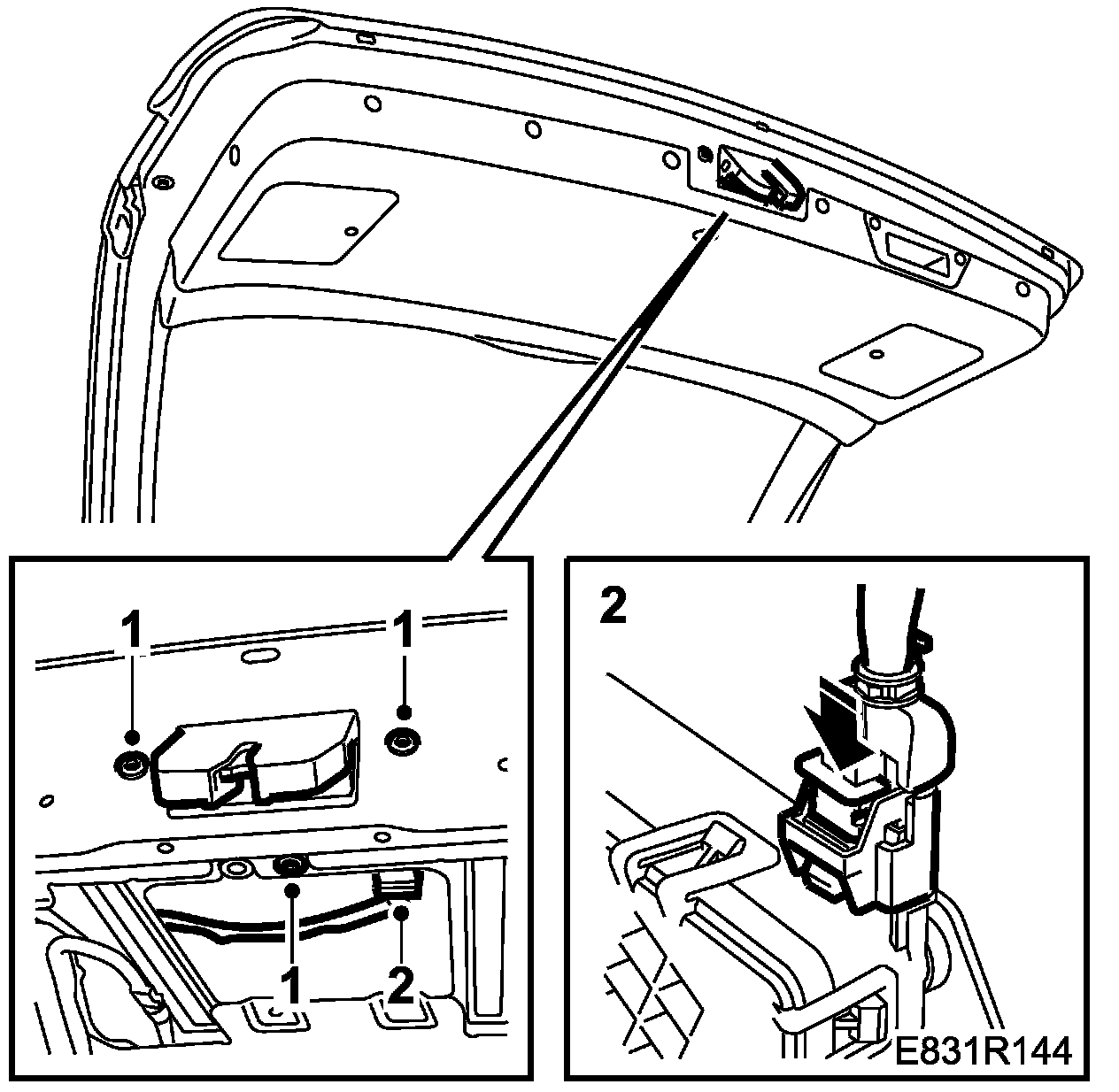 1
1
1
2
2
E831R144