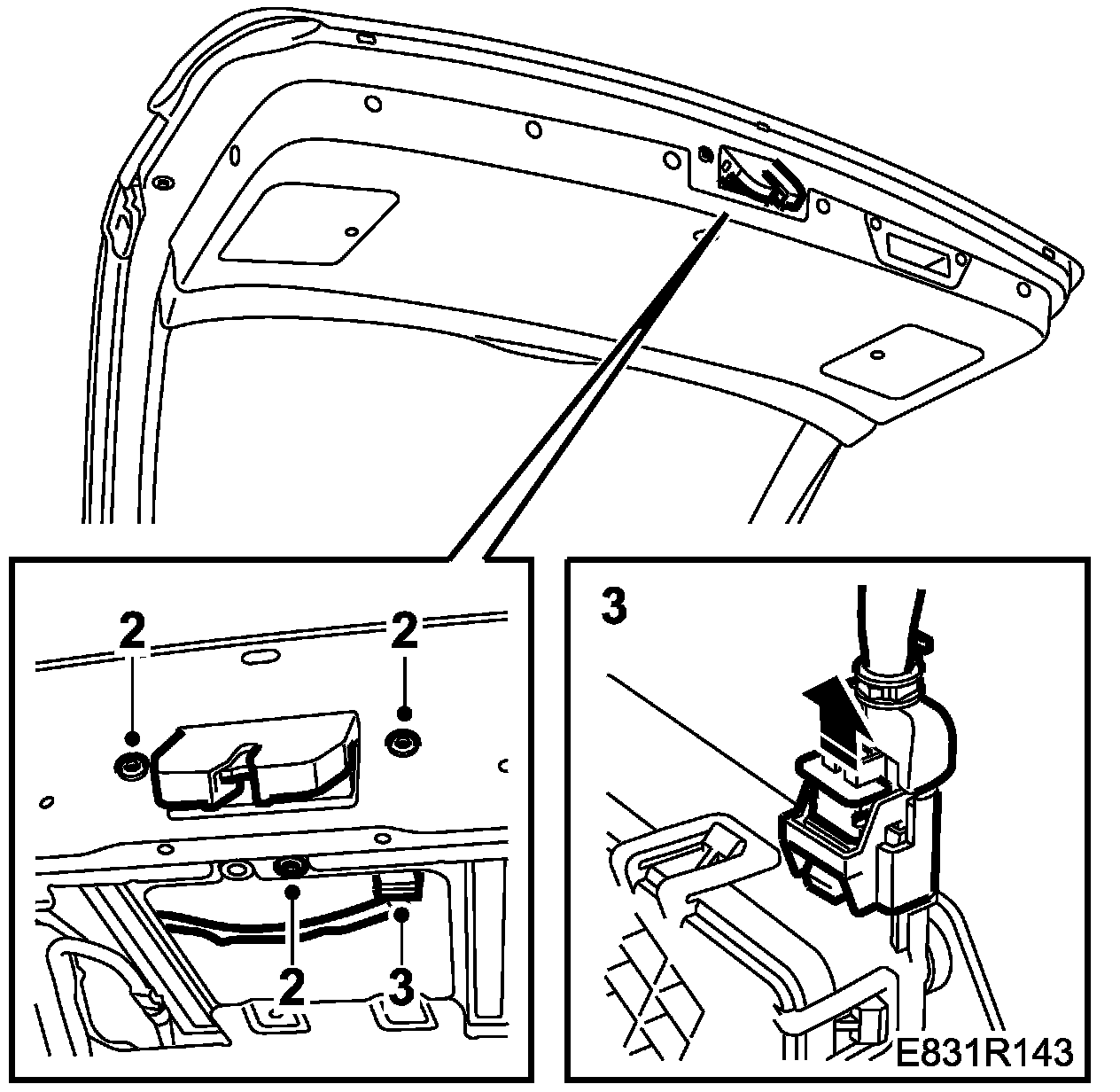 2
2
2
3
3
E831R143