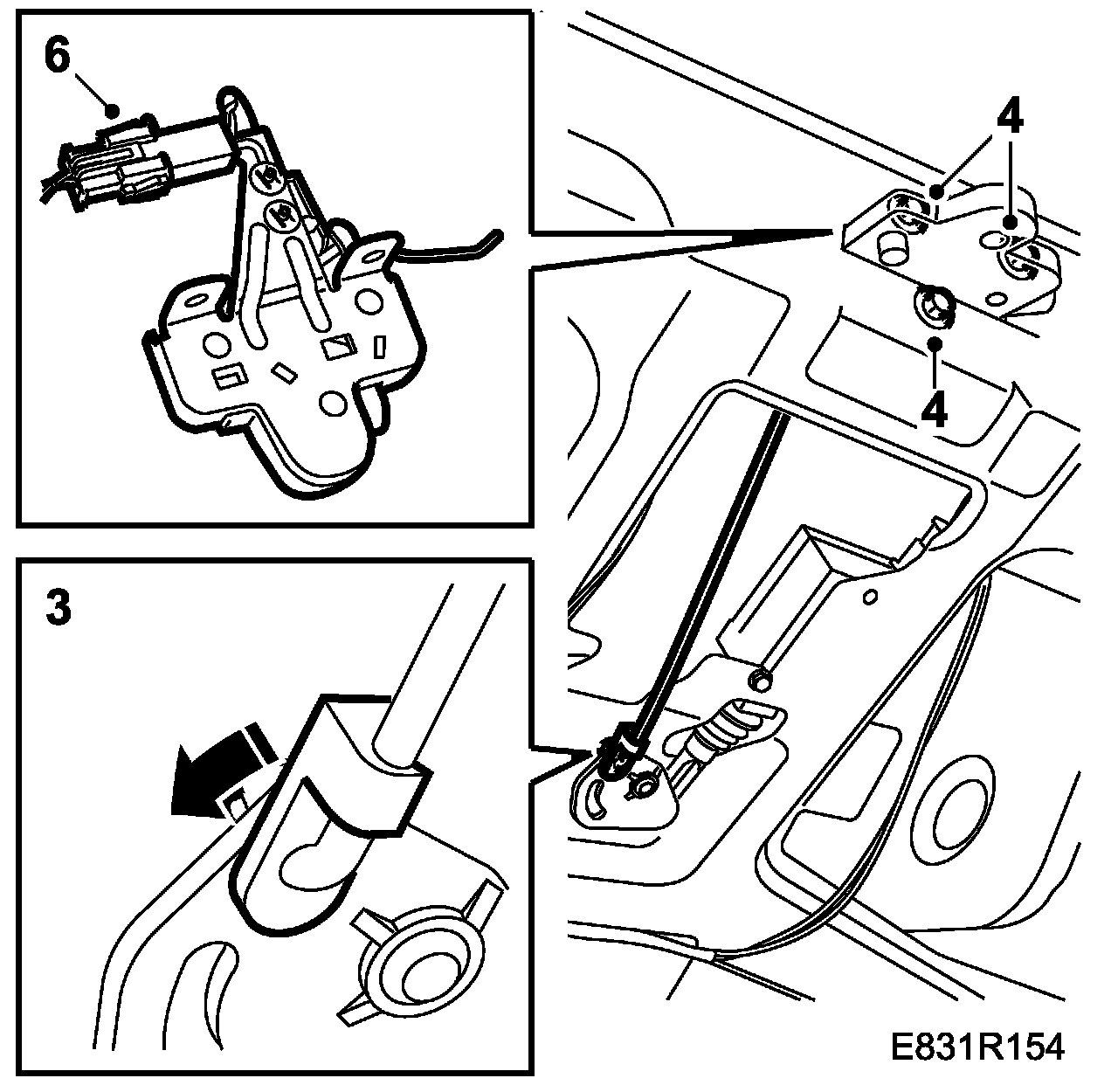 6

4

4

3

E831R154