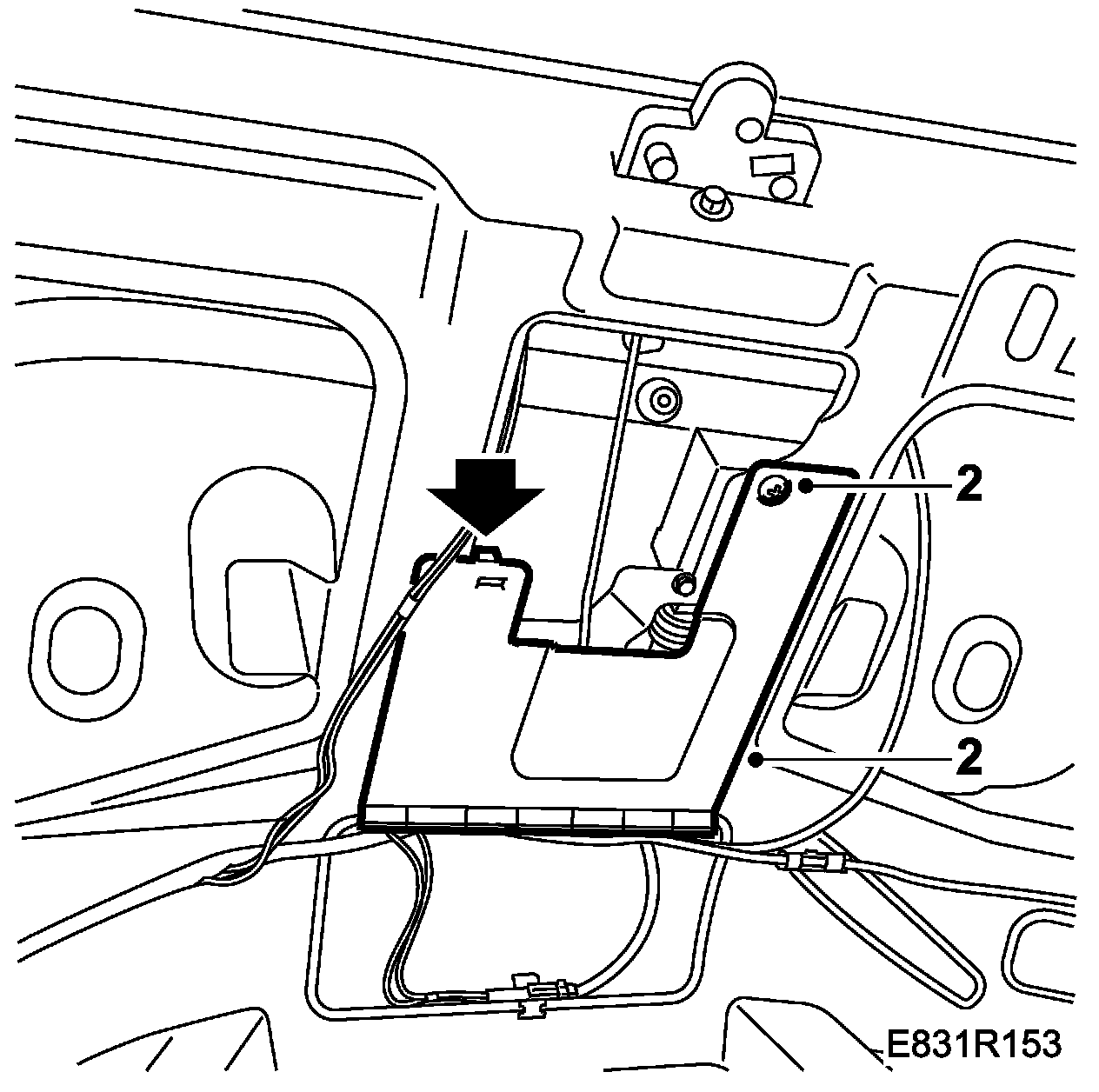 2

2

E831R153