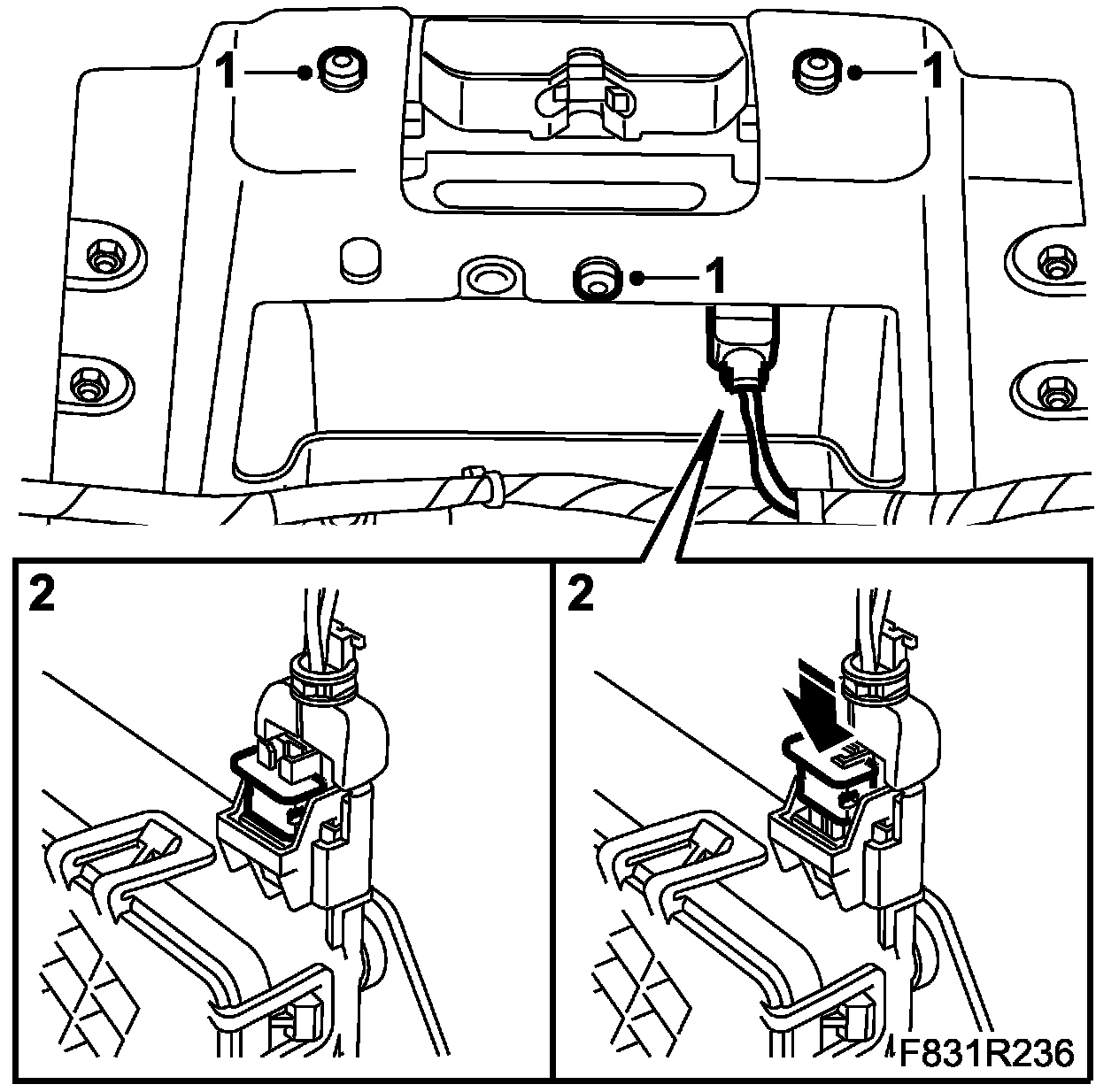 1
1
1
2
2
F831R236