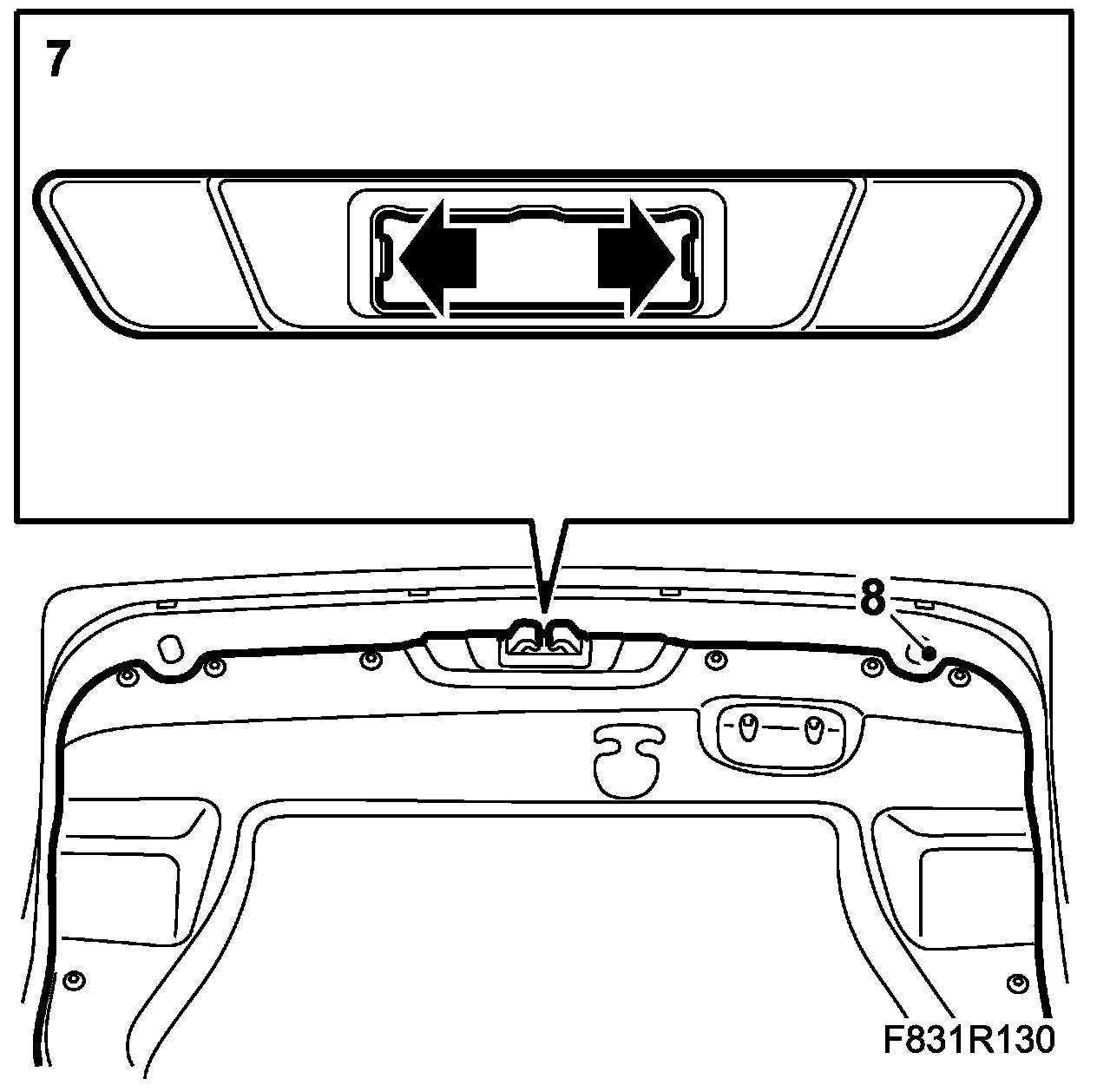 7

8

F831R130