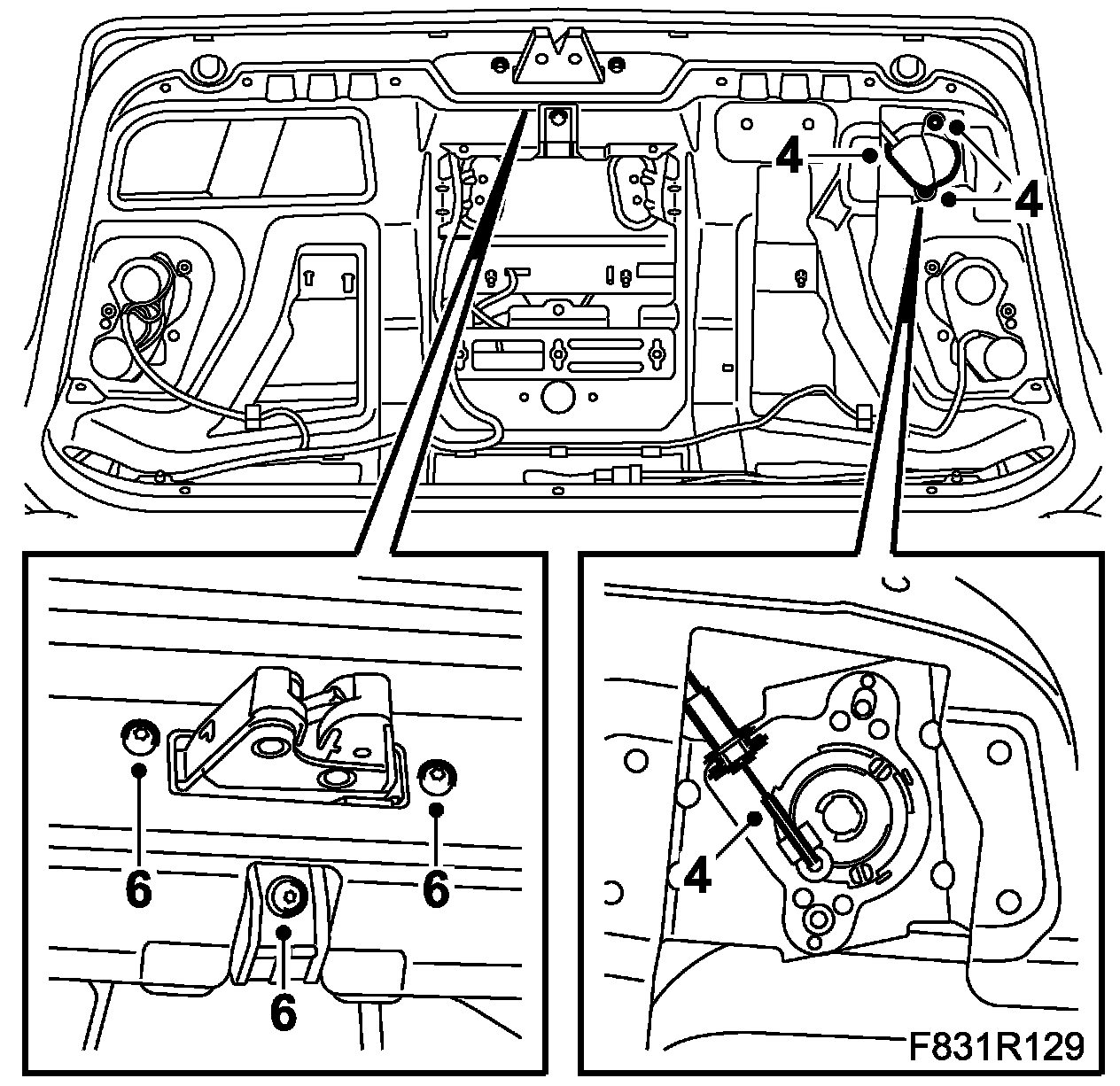 4
4
6
6
6
4
F831R129